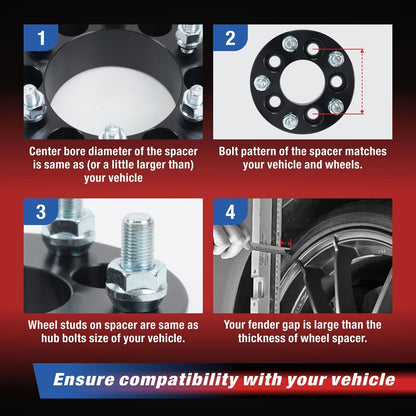 1

Center bore diameter of the spacer is same as (or a little larger than) your vehicle

2

Bolt pattern of the spacer matches your vehicle and wheels.

3

Wheel studs on spacer are same as hub bolts size of your vehicle.

4

Your fender gap is large than the thickness of wheel spacer.

Ensure compatibility with your vehicle