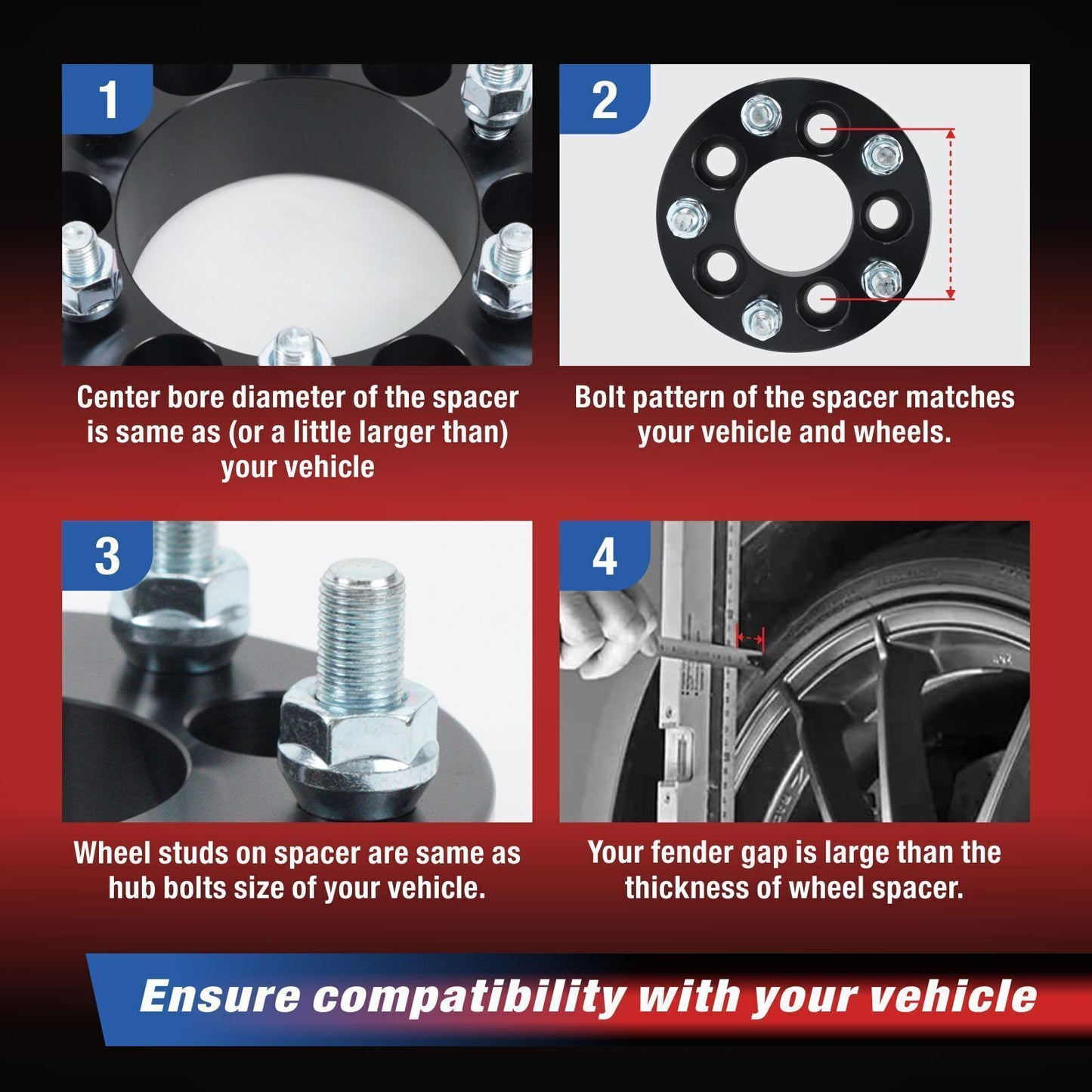 1

Center bore diameter of the spacer is same as (or a little larger than) your vehicle

2

Bolt pattern of the spacer matches your vehicle and wheels.

3

Wheel studs on spacer are same as hub bolts size of your vehicle.

4

Your fender gap is large than the thickness of wheel spacer.

Ensure compatibility with your vehicle