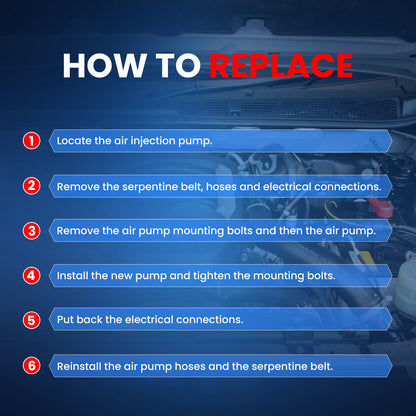 HOW TO REPLACE

1 Locate the air injection pump.

2 Remove the serpentine belt, hoses and electrical connections.

3 Remove the air pump mounting bolts and then the air pump.

4 Install the new pump and tighten the mounting bolts.

5 Put back the electrical connections.

6 Reinstall the air pump hoses and the serpentine belt.