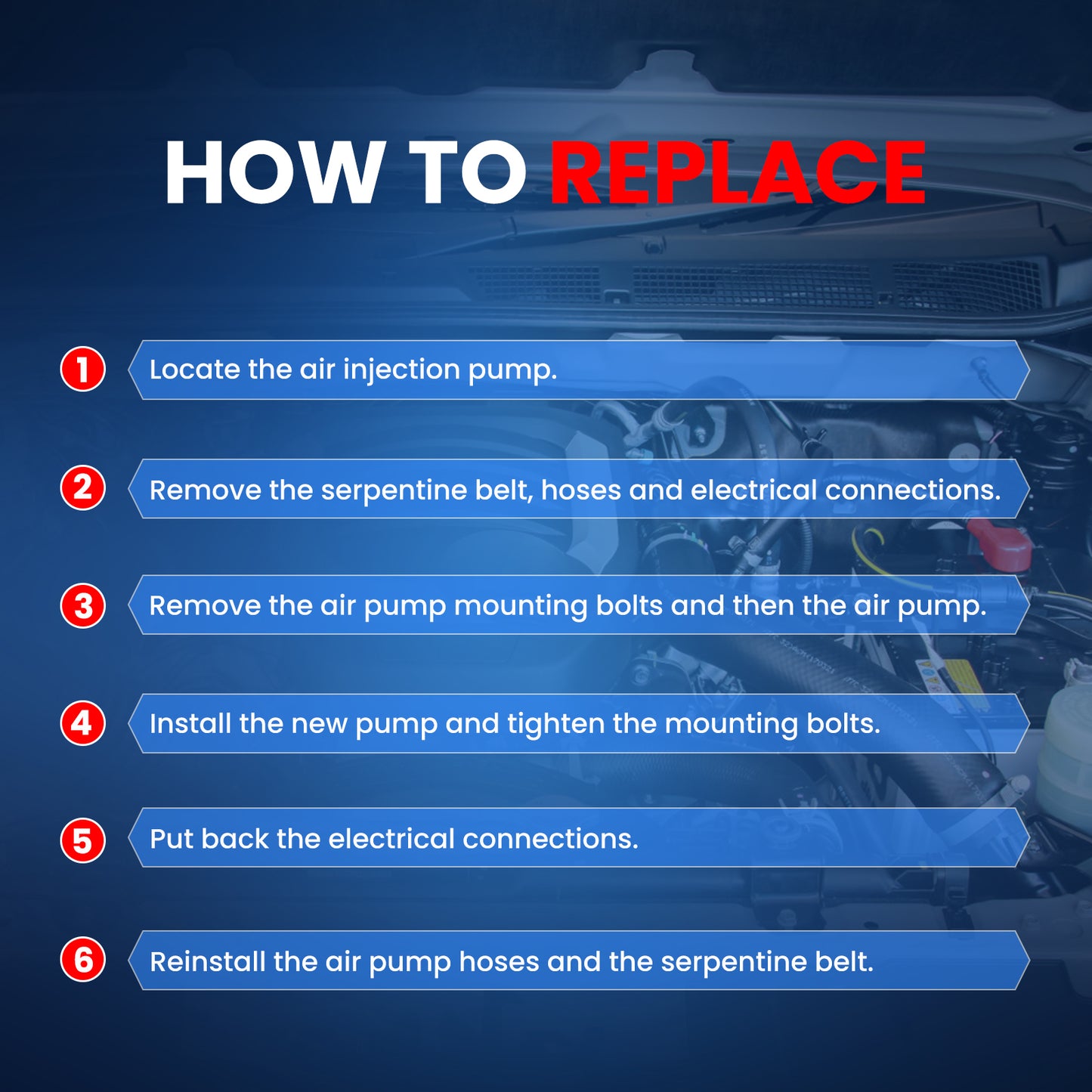 HOW TO REPLACE

1 Locate the air injection pump.

2 Remove the serpentine belt, hoses and electrical connections.

3 Remove the air pump mounting bolts and then the air pump.

4 Install the new pump and tighten the mounting bolts.

5 Put back the electrical connections.

6 Reinstall the air pump hoses and the serpentine belt.