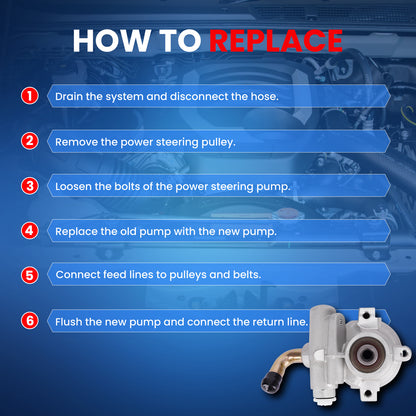 HOW TO REPLACE

1 Drain the system and disconnect the hose.

2 Remove the power steering pulley.

3 Loosen the bolts of the power steering pump.

4 Replace the old pump with the new pump.

5 Connect feed lines to pulleys and belts.

6 Flush the new pump and connect the return line.