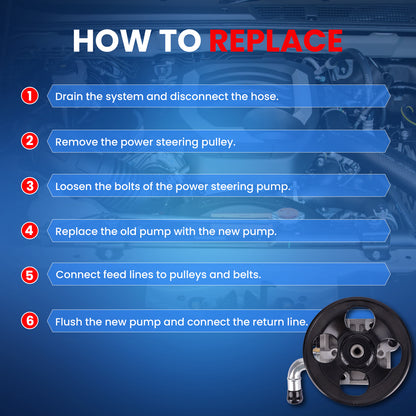 HOW TO REPLACE

1 Drain the system and disconnect the hose.

2 Remove the power steering pulley.

3 Loosen the bolts of the power steering pump.

4 Replace the old pump with the new pump.

5 Connect feed lines to pulleys and belts.

6 Flush the new pump and connect the return line.