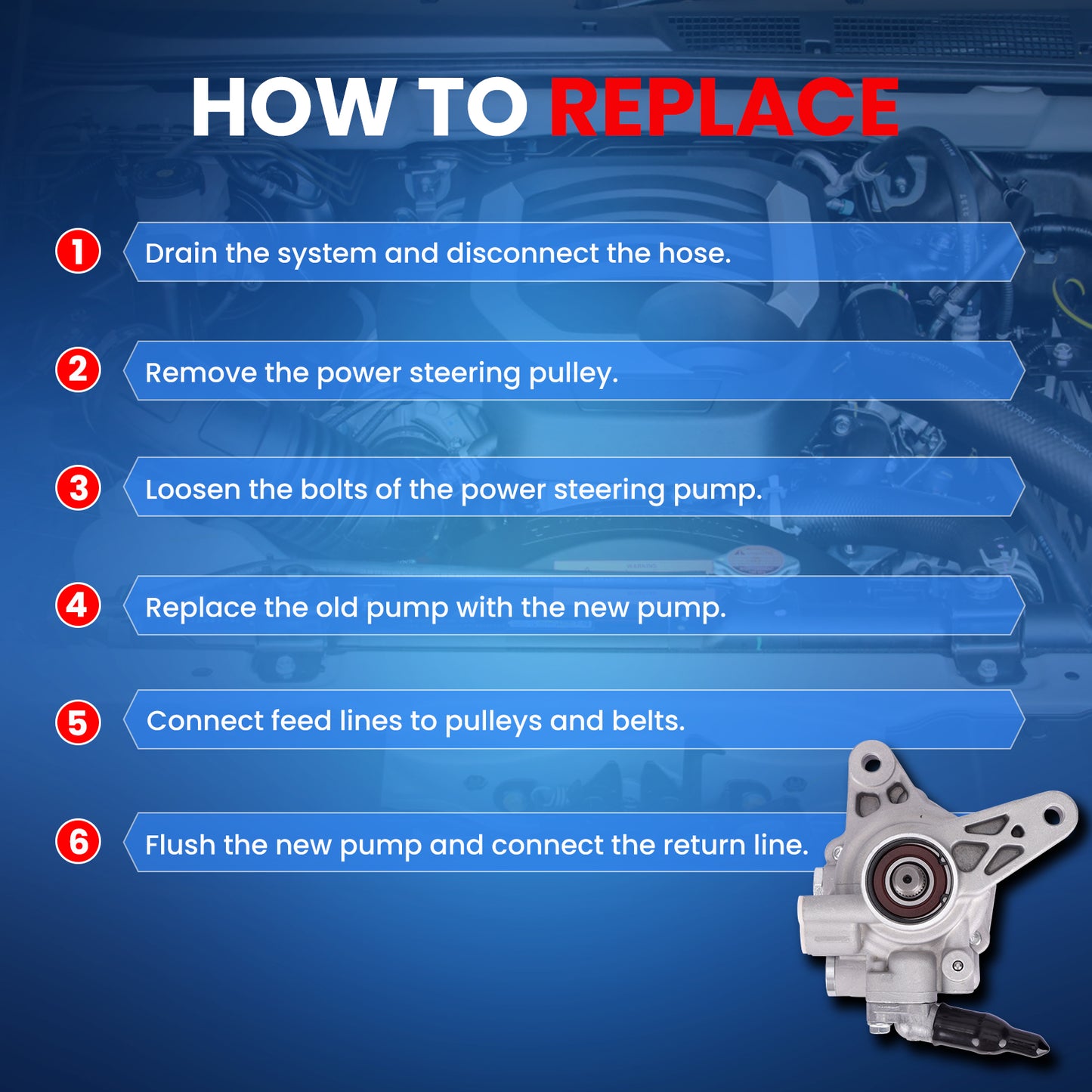 HOW TO REPLACE

1 Drain the system and disconnect the hose.

2 Remove the power steering pulley.

3 Loosen the bolts of the power steering pump.

4 Replace the old pump with the new pump.

5 Connect feed lines to pulleys and belts.

6 Flush the new pump and connect the return line.