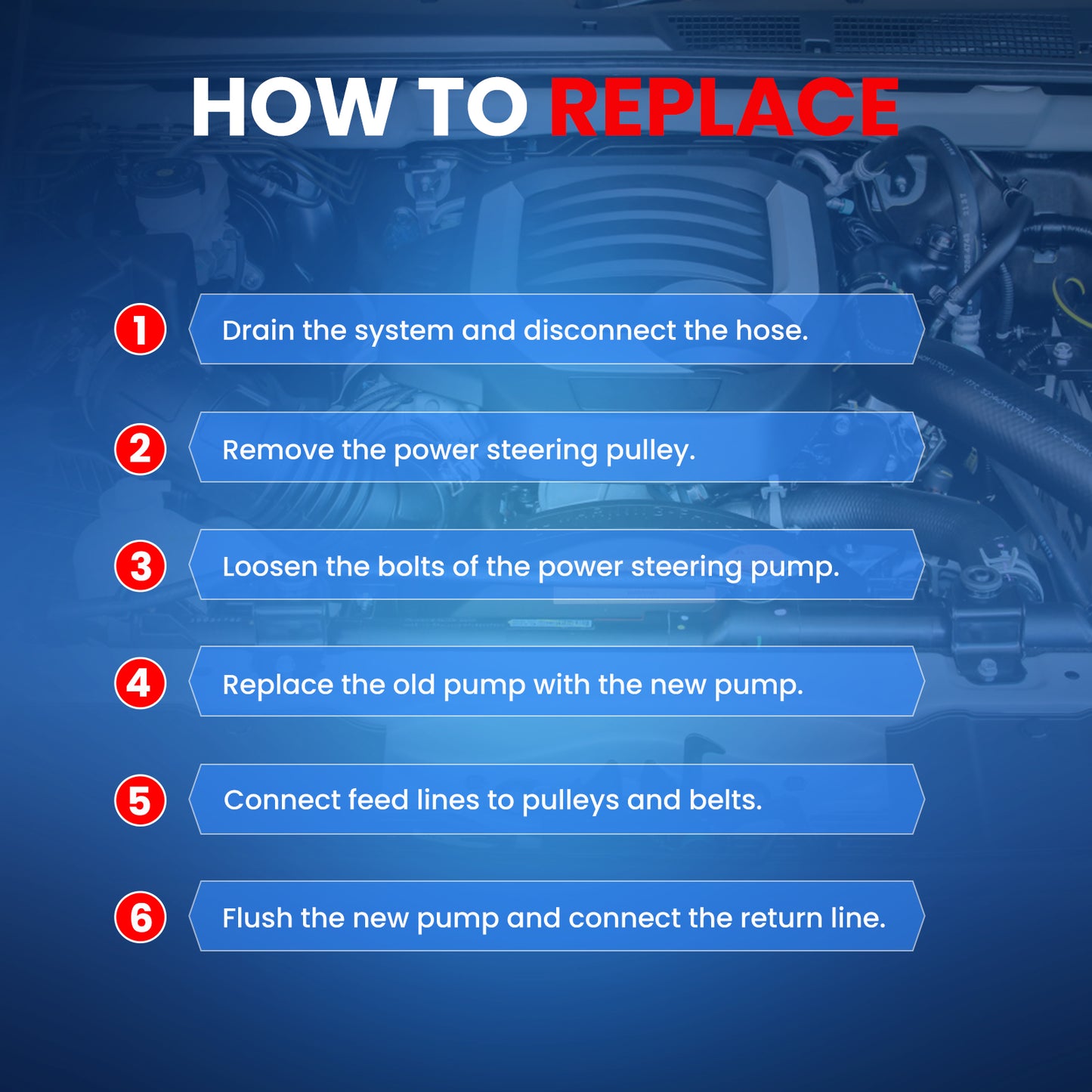 HOW TO REPLACE

1 Drain the system and disconnect the hose.

2 Remove the power steering pulley.

3 Loosen the bolts of the power steering pump.

4 Replace the old pump with the new pump.

5 Connect feed lines to pulleys and belts.

6 Flush the new pump and connect the return line.