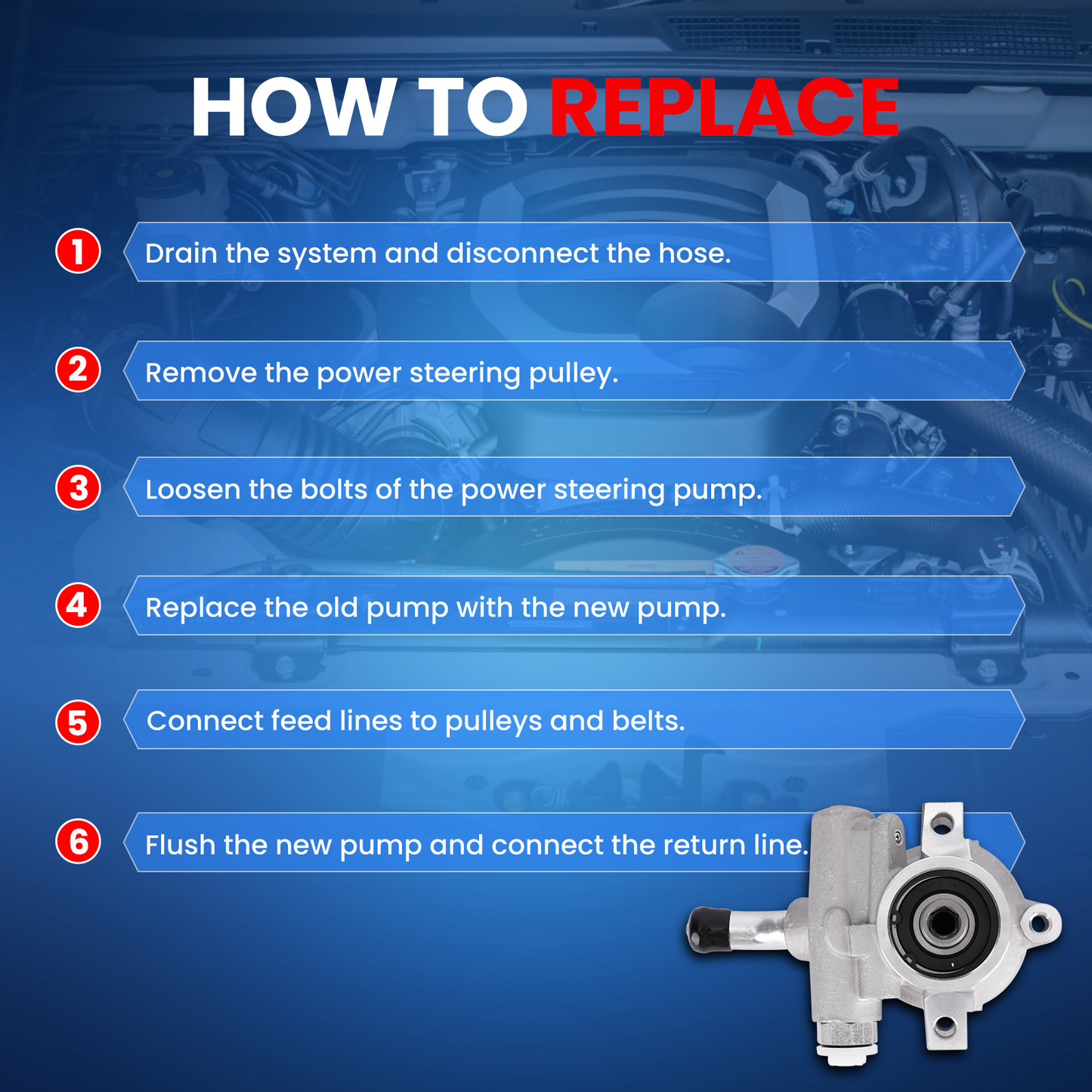 HOW TO REPLACE

1 Drain the system and disconnect the hose.

2 Remove the power steering pulley.

3 Loosen the bolts of the power steering pump.

4 Replace the old pump with the new pump.

5 Connect feed lines to pulleys and belts.

6 Flush the new pump and connect the return line.