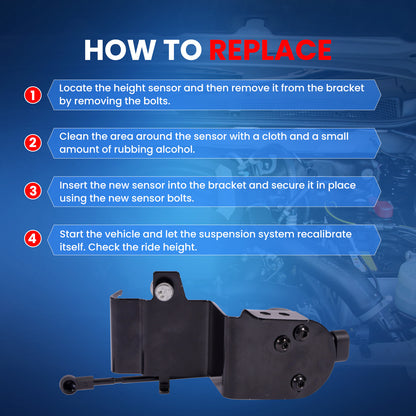 HOW TO REPLACE

1 Locate the height sensor and then remove it from the bracket by removing the bolts.

2 Clean the area around the sensor with a cloth and a small amount of rubbing alcohol.

3 Insert the new sensor into the bracket and secure it in place using the new sensor bolts.

4 Start the vehicle and let the suspension system recalibrate itself. Check the ride height.