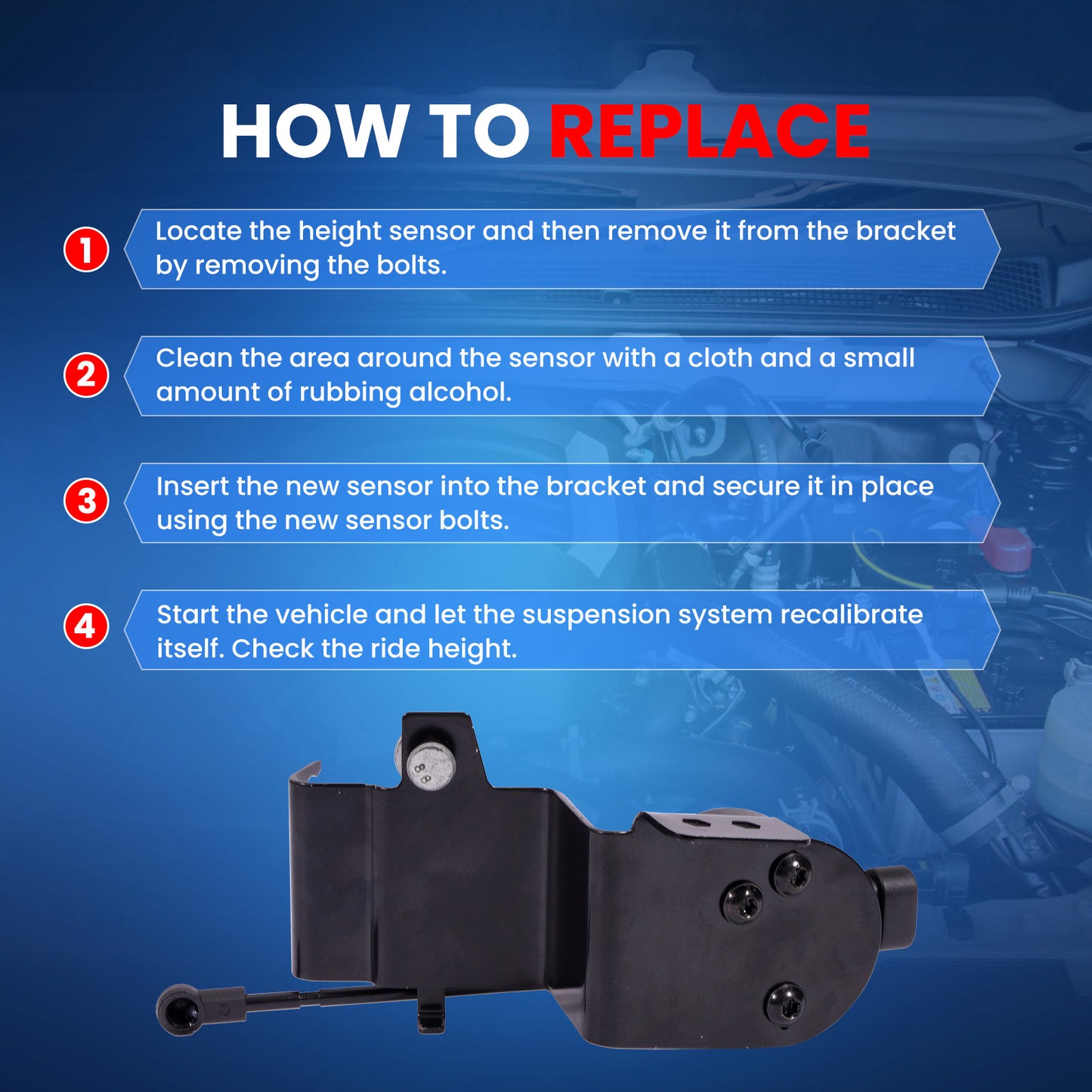 HOW TO REPLACE

1 Locate the height sensor and then remove it from the bracket by removing the bolts.

2 Clean the area around the sensor with a cloth and a small amount of rubbing alcohol.

3 Insert the new sensor into the bracket and secure it in place using the new sensor bolts.

4 Start the vehicle and let the suspension system recalibrate itself. Check the ride height.

8.8