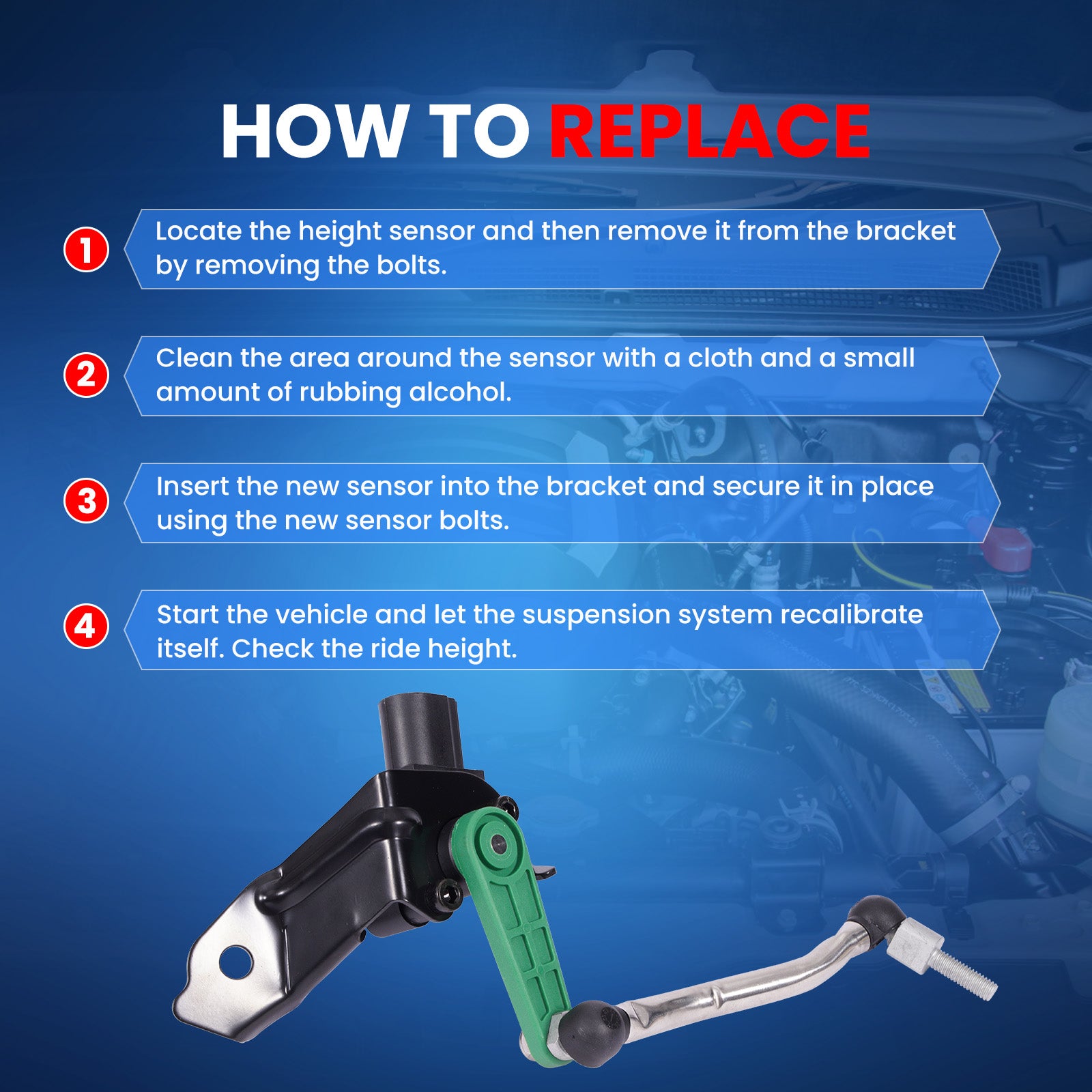 HOW TO REPLACE

1 Locate the height sensor and then remove it from the bracket by removing the bolts.

2 Clean the area around the sensor with a cloth and a small amount of rubbing alcohol.

3 Insert the new sensor into the bracket and secure it in place using the new sensor bolts.

4 Start the vehicle and let the suspension system recalibrate itself. Check the ride height.