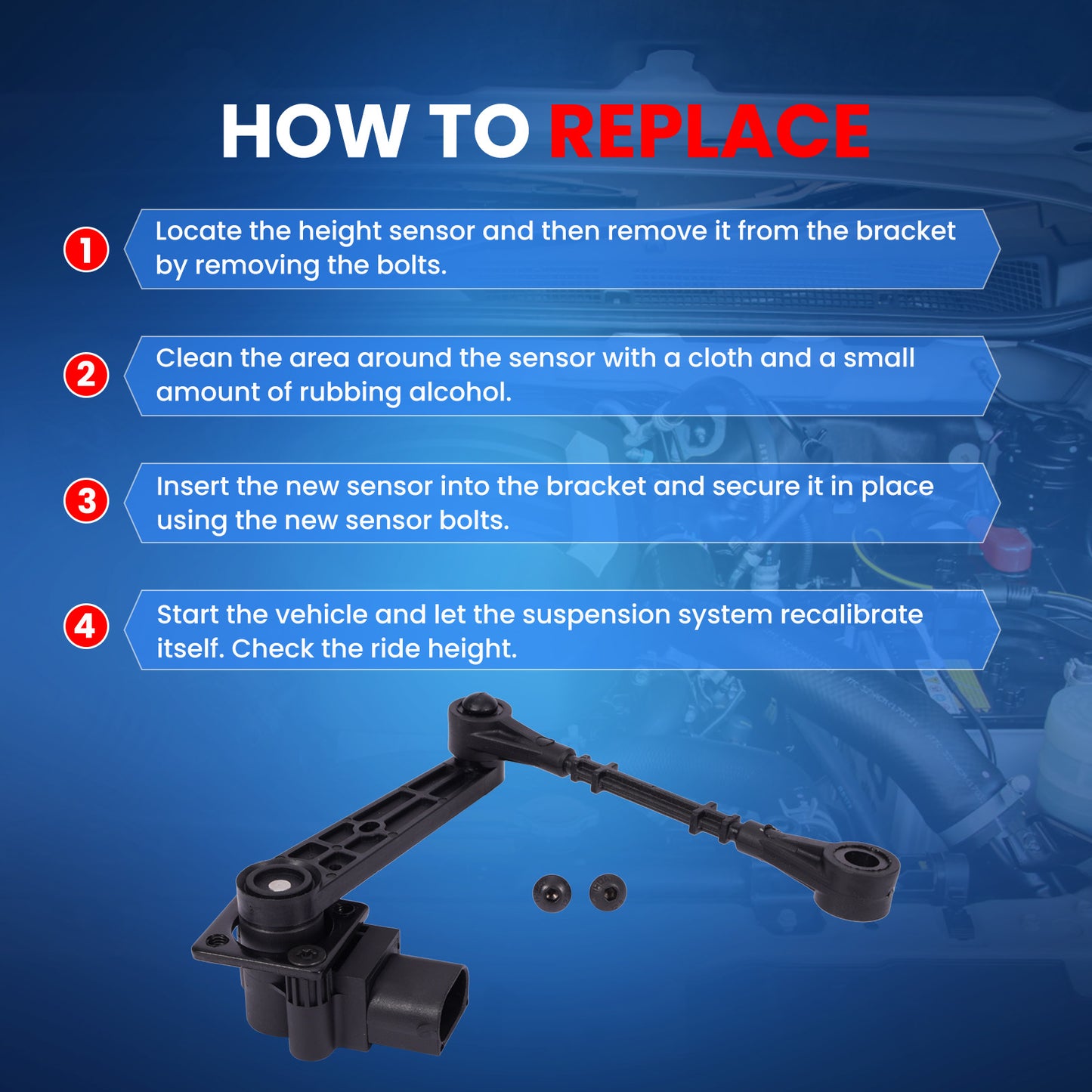 HOW TO REPLACE

1 Locate the height sensor and then remove it from the bracket by removing the bolts.

2 Clean the area around the sensor with a cloth and a small amount of rubbing alcohol.

3 Insert the new sensor into the bracket and secure it in place using the new sensor bolts.

4 Start the vehicle and let the suspension system recalibrate itself. Check the ride height.