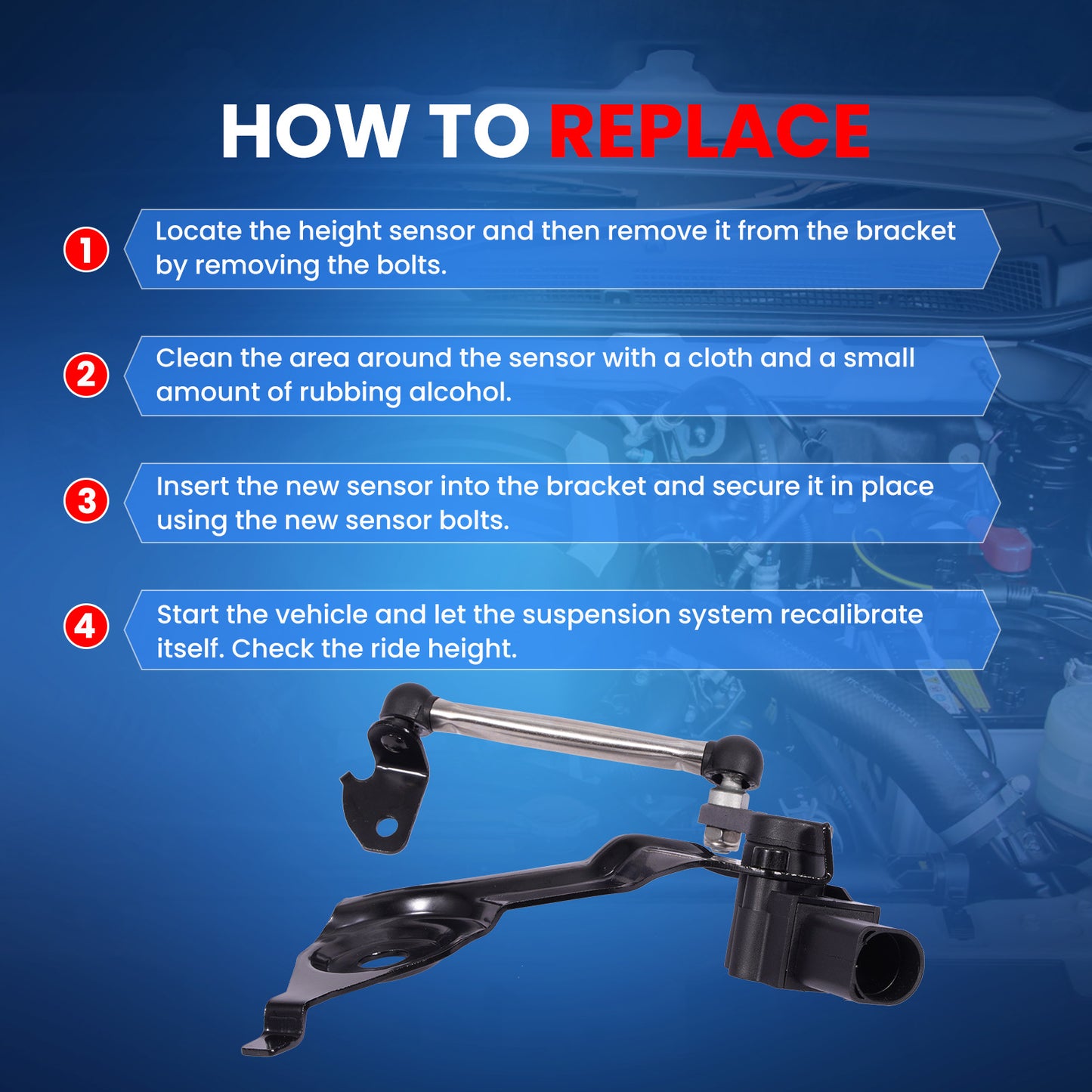 HOW TO REPLACE

1 Locate the height sensor and then remove it from the bracket by removing the bolts.

2 Clean the area around the sensor with a cloth and a small amount of rubbing alcohol.

3 Insert the new sensor into the bracket and secure it in place using the new sensor bolts.

4 Start the vehicle and let the suspension system recalibrate itself. Check the ride height.