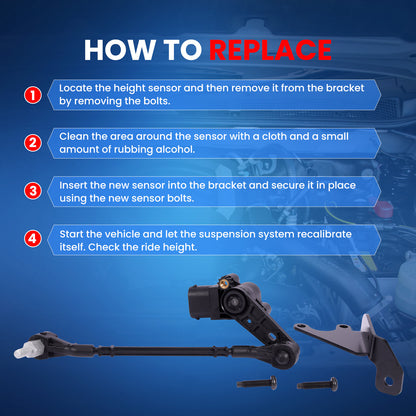 HOW TO REPLACE

1 Locate the height sensor and then remove it from the bracket by removing the bolts.

2 Clean the area around the sensor with a cloth and a small amount of rubbing alcohol.

3 Insert the new sensor into the bracket and secure it in place using the new sensor bolts.

4 Start the vehicle and let the suspension system recalibrate itself. Check the ride height.