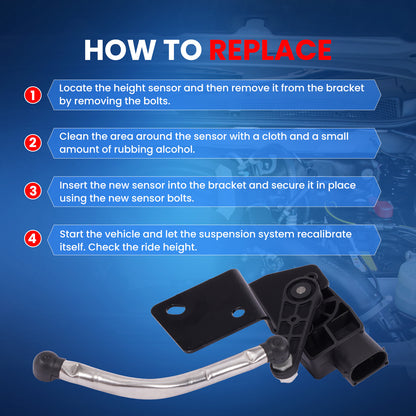 HOW TO REPLACE

1 Locate the height sensor and then remove it from the bracket by removing the bolts.

2 Clean the area around the sensor with a cloth and a small amount of rubbing alcohol.

3 Insert the new sensor into the bracket and secure it in place using the new sensor bolts.

4 Start the vehicle and let the suspension system recalibrate itself. Check the ride height.