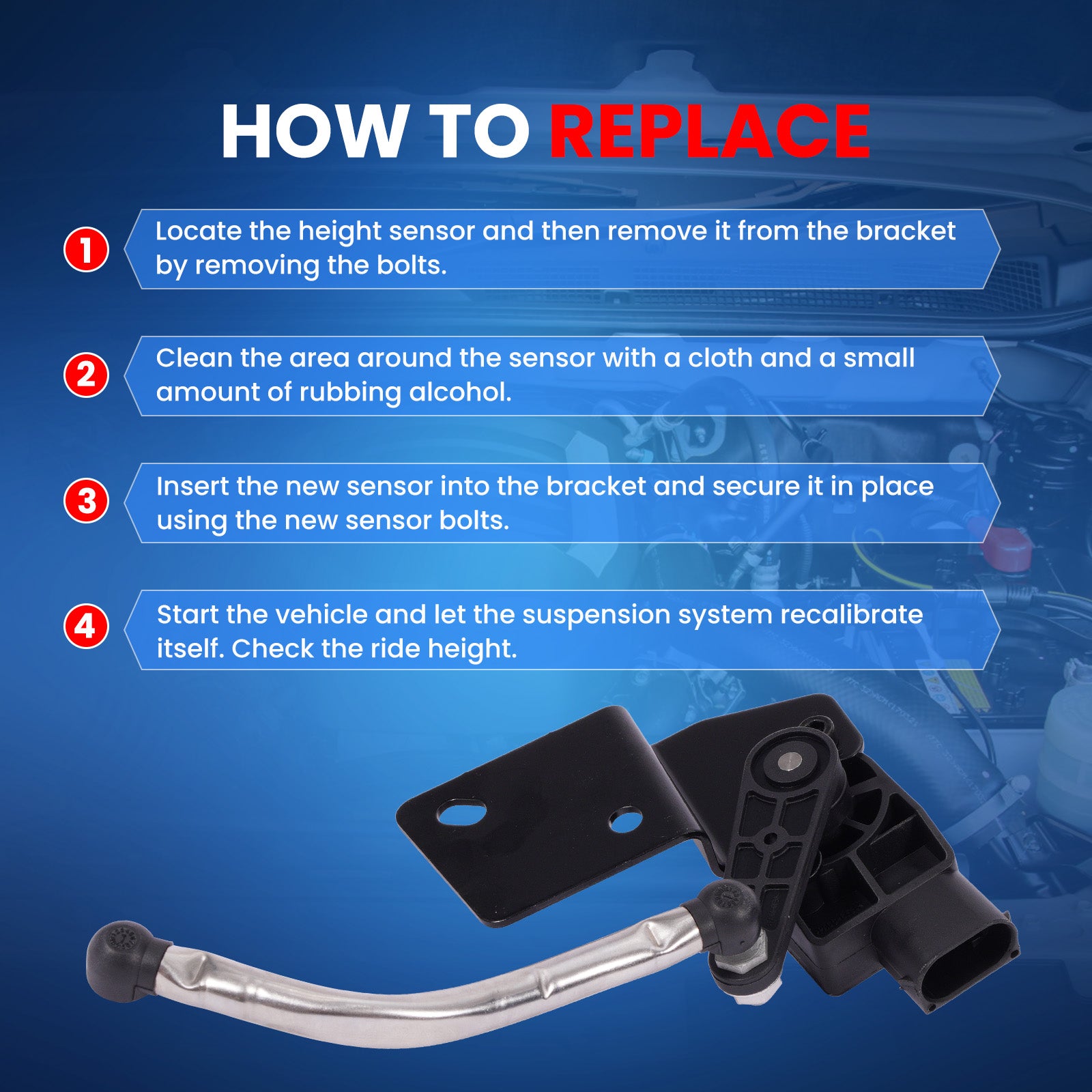 HOW TO REPLACE

1 Locate the height sensor and then remove it from the bracket by removing the bolts.

2 Clean the area around the sensor with a cloth and a small amount of rubbing alcohol.

3 Insert the new sensor into the bracket and secure it in place using the new sensor bolts.

4 Start the vehicle and let the suspension system recalibrate itself. Check the ride height.