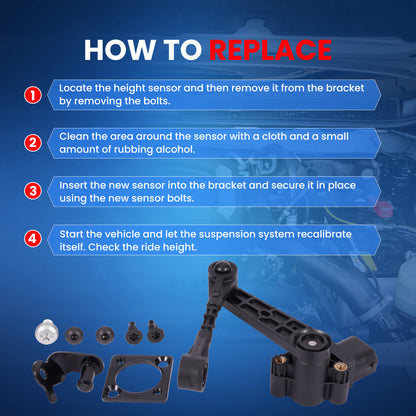 HOW TO REPLACE

1 Locate the height sensor and then remove it from the bracket by removing the bolts.

2 Clean the area around the sensor with a cloth and a small amount of rubbing alcohol.

3 Insert the new sensor into the bracket and secure it in place using the new sensor bolts.

4 Start the vehicle and let the suspension system recalibrate itself. Check the ride height.