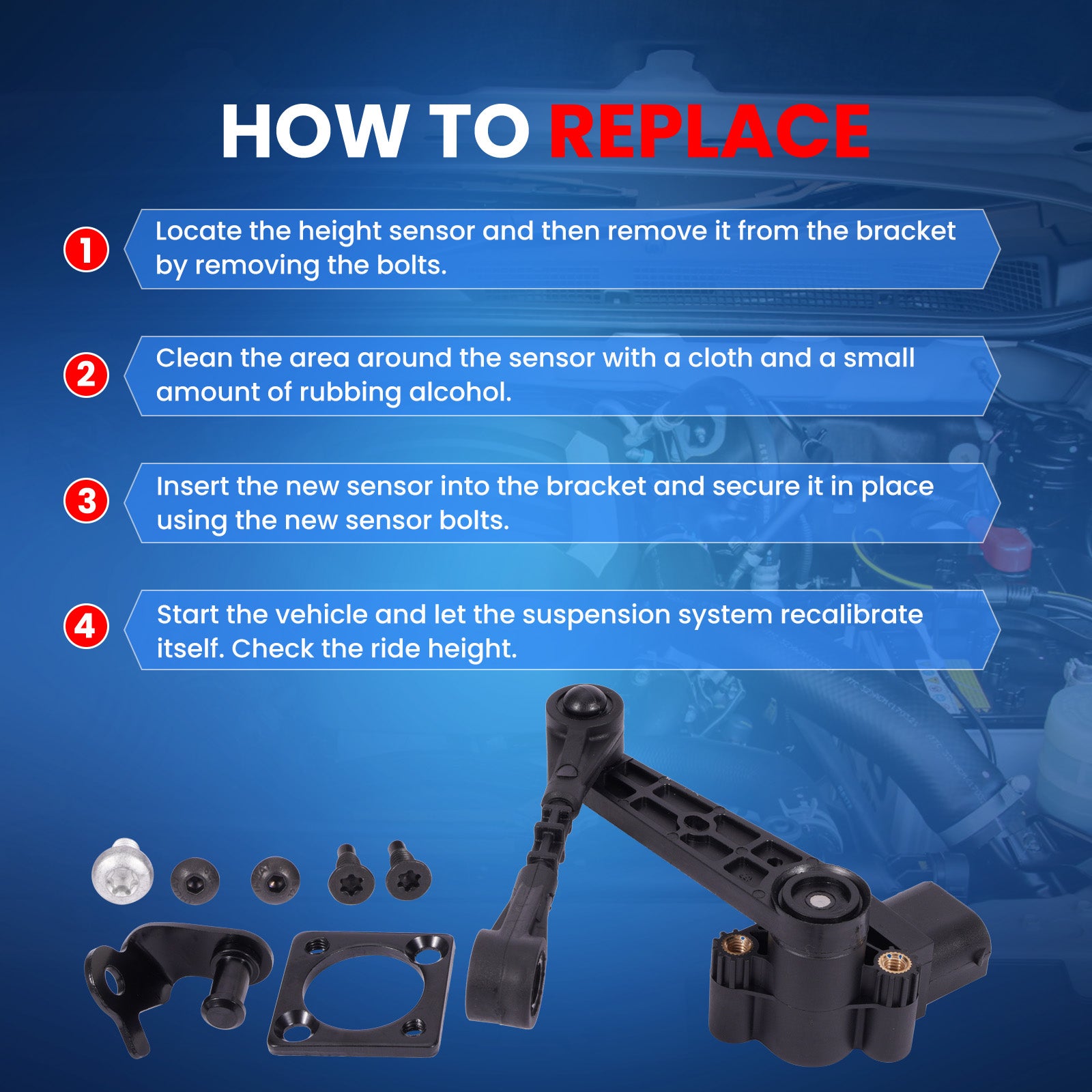 HOW TO REPLACE

1 Locate the height sensor and then remove it from the bracket by removing the bolts.

2 Clean the area around the sensor with a cloth and a small amount of rubbing alcohol.

3 Insert the new sensor into the bracket and secure it in place using the new sensor bolts.

4 Start the vehicle and let the suspension system recalibrate itself. Check the ride height.