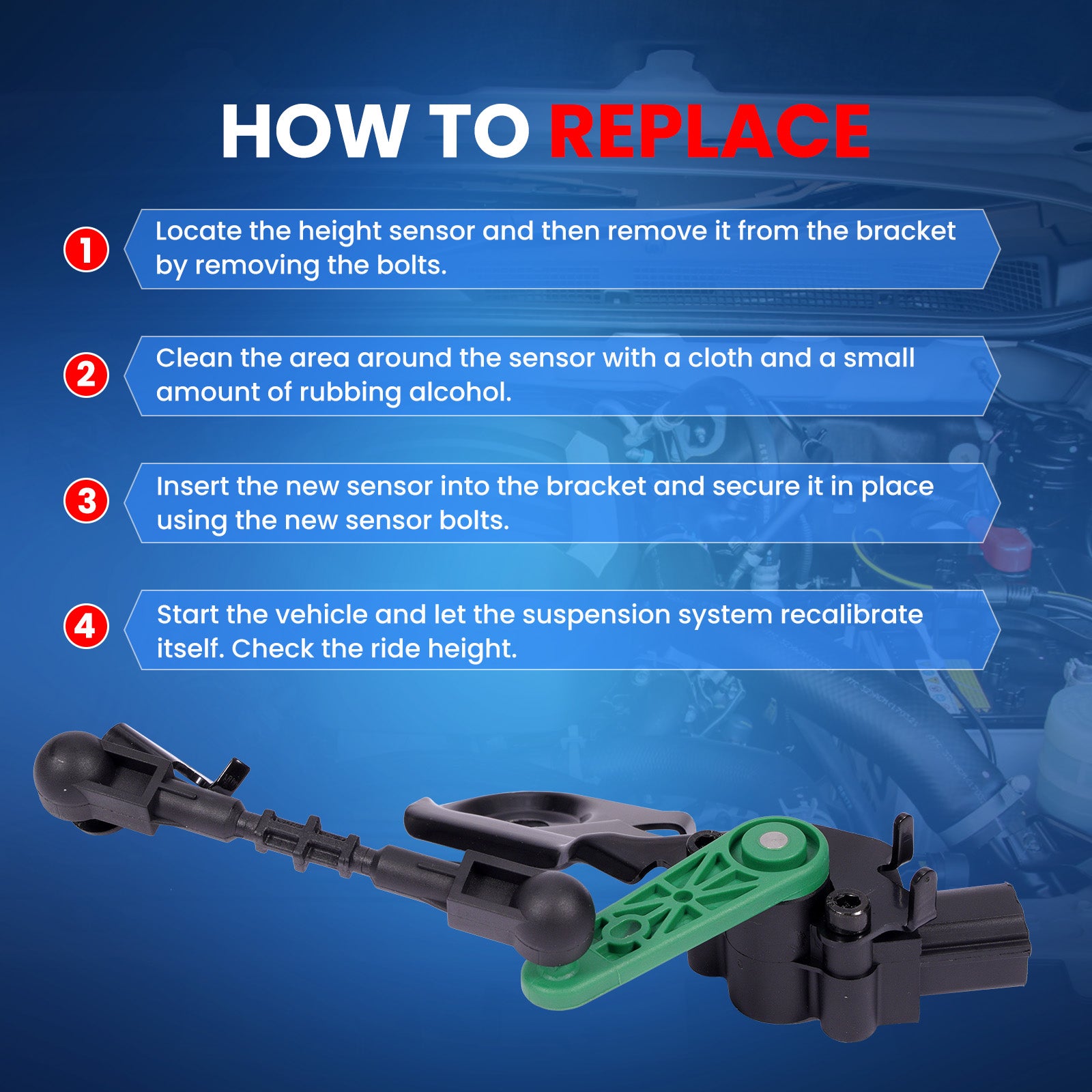 HOW TO REPLACE

1 Locate the height sensor and then remove it from the bracket by removing the bolts.

2 Clean the area around the sensor with a cloth and a small amount of rubbing alcohol.

3 Insert the new sensor into the bracket and secure it in place using the new sensor bolts.

4 Start the vehicle and let the suspension system recalibrate itself. Check the ride height.