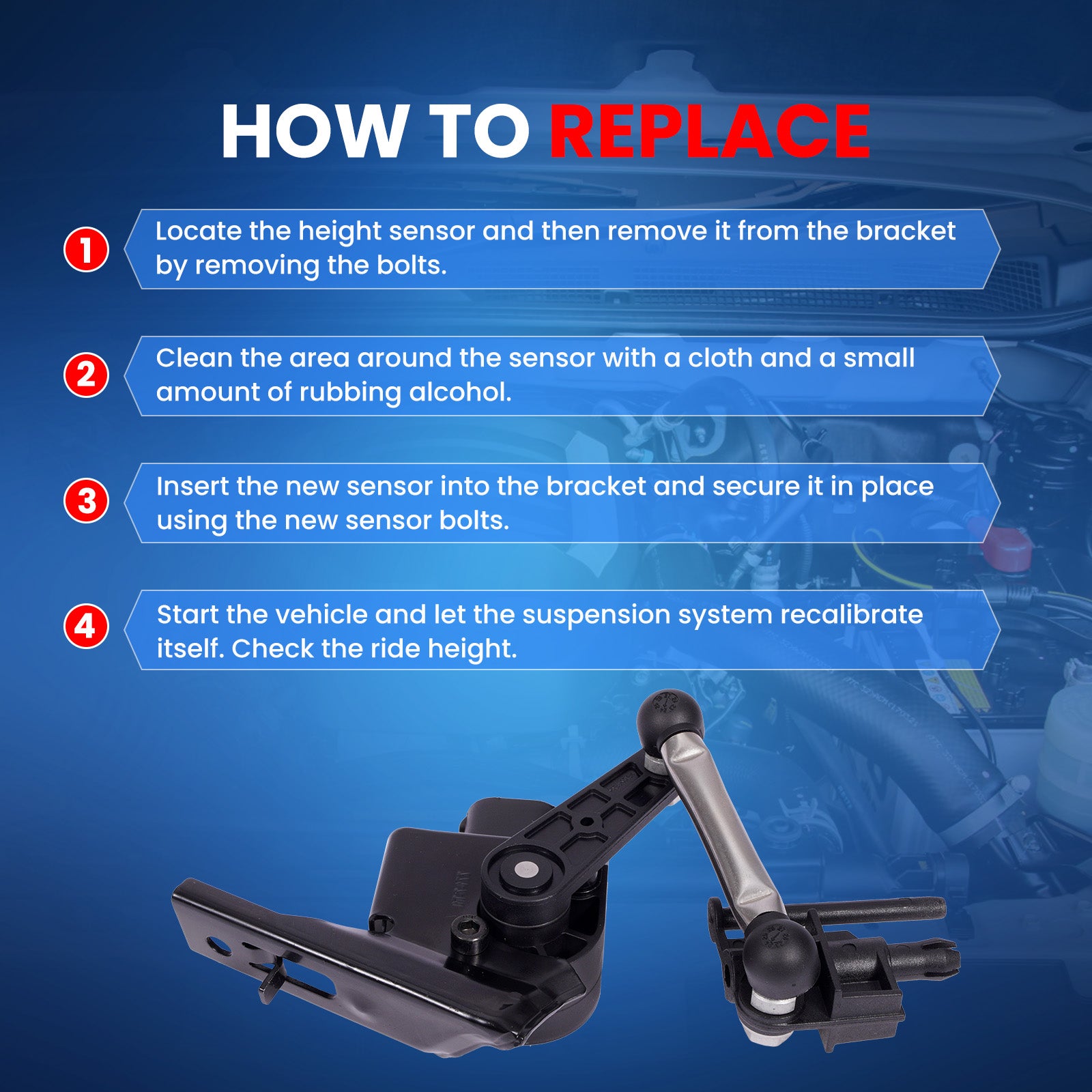 HOW TO REPLACE

1 Locate the height sensor and then remove it from the bracket by removing the bolts.

2 Clean the area around the sensor with a cloth and a small amount of rubbing alcohol.

3 Insert the new sensor into the bracket and secure it in place using the new sensor bolts.

4 Start the vehicle and let the suspension system recalibrate itself. Check the ride height.