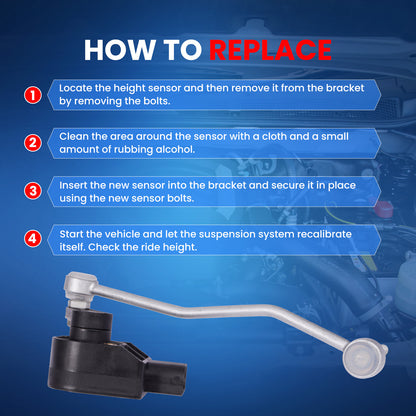 HOW TO REPLACE

1 Locate the height sensor and then remove it from the bracket by removing the bolts.

2 Clean the area around the sensor with a cloth and a small amount of rubbing alcohol.

3 Insert the new sensor into the bracket and secure it in place using the new sensor bolts.

4 Start the vehicle and let the suspension system recalibrate itself. Check the ride height.