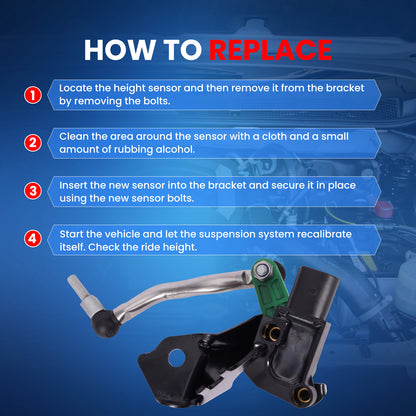 HOW TO REPLACE

1 Locate the height sensor and then remove it from the bracket by removing the bolts.

2 Clean the area around the sensor with a cloth and a small amount of rubbing alcohol.

3 Insert the new sensor into the bracket and secure it in place using the new sensor bolts.

4 Start the vehicle and let the suspension system recalibrate itself. Check the ride height.