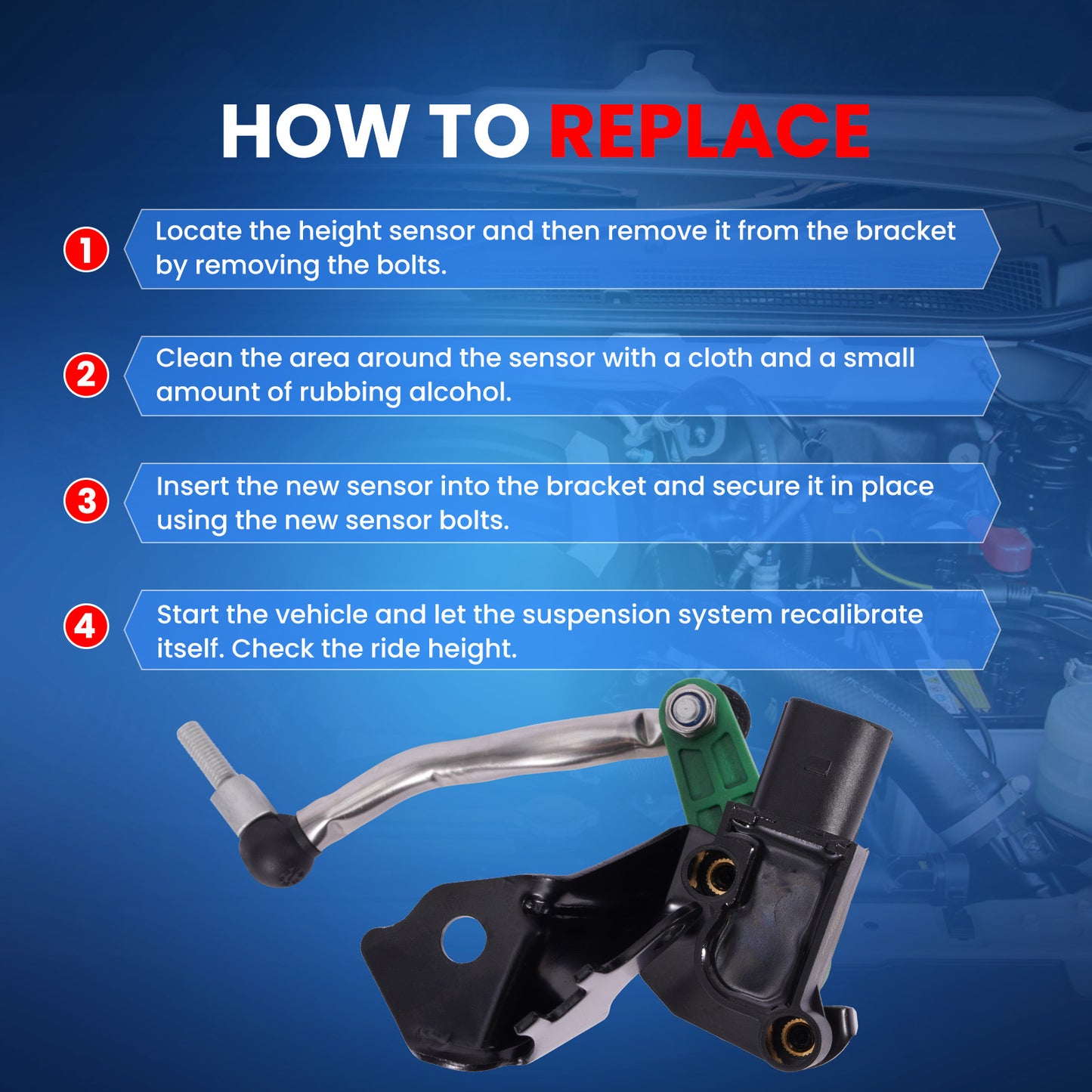 HOW TO REPLACE

1 Locate the height sensor and then remove it from the bracket by removing the bolts.

2 Clean the area around the sensor with a cloth and a small amount of rubbing alcohol.

3 Insert the new sensor into the bracket and secure it in place using the new sensor bolts.

4 Start the vehicle and let the suspension system recalibrate itself. Check the ride height.