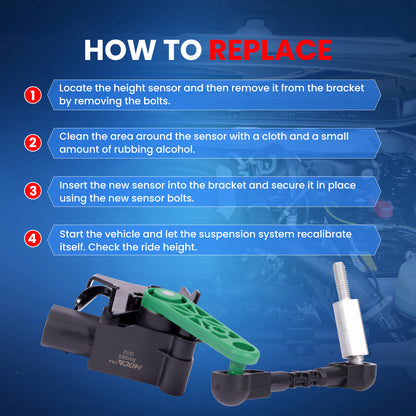 HOW TO REPLACE

1 Locate the height sensor and then remove it from the bracket by removing the bolts.

2 Clean the area around the sensor with a cloth and a small amount of rubbing alcohol.

3 Insert the new sensor into the bracket and secure it in place using the new sensor bolts.

4 Start the vehicle and let the suspension system recalibrate itself. Check the ride height.

MOCA