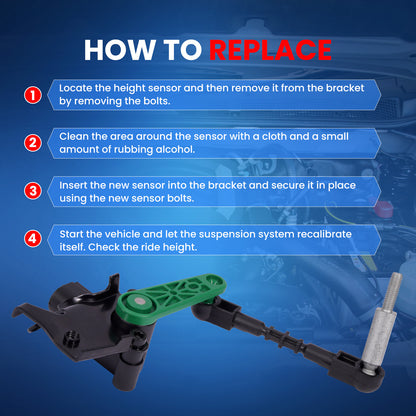 HOW TO REPLACE

1 Locate the height sensor and then remove it from the bracket by removing the bolts.

2 Clean the area around the sensor with a cloth and a small amount of rubbing alcohol.

3 Insert the new sensor into the bracket and secure it in place using the new sensor bolts.

4 Start the vehicle and let the suspension system recalibrate itself. Check the ride height.