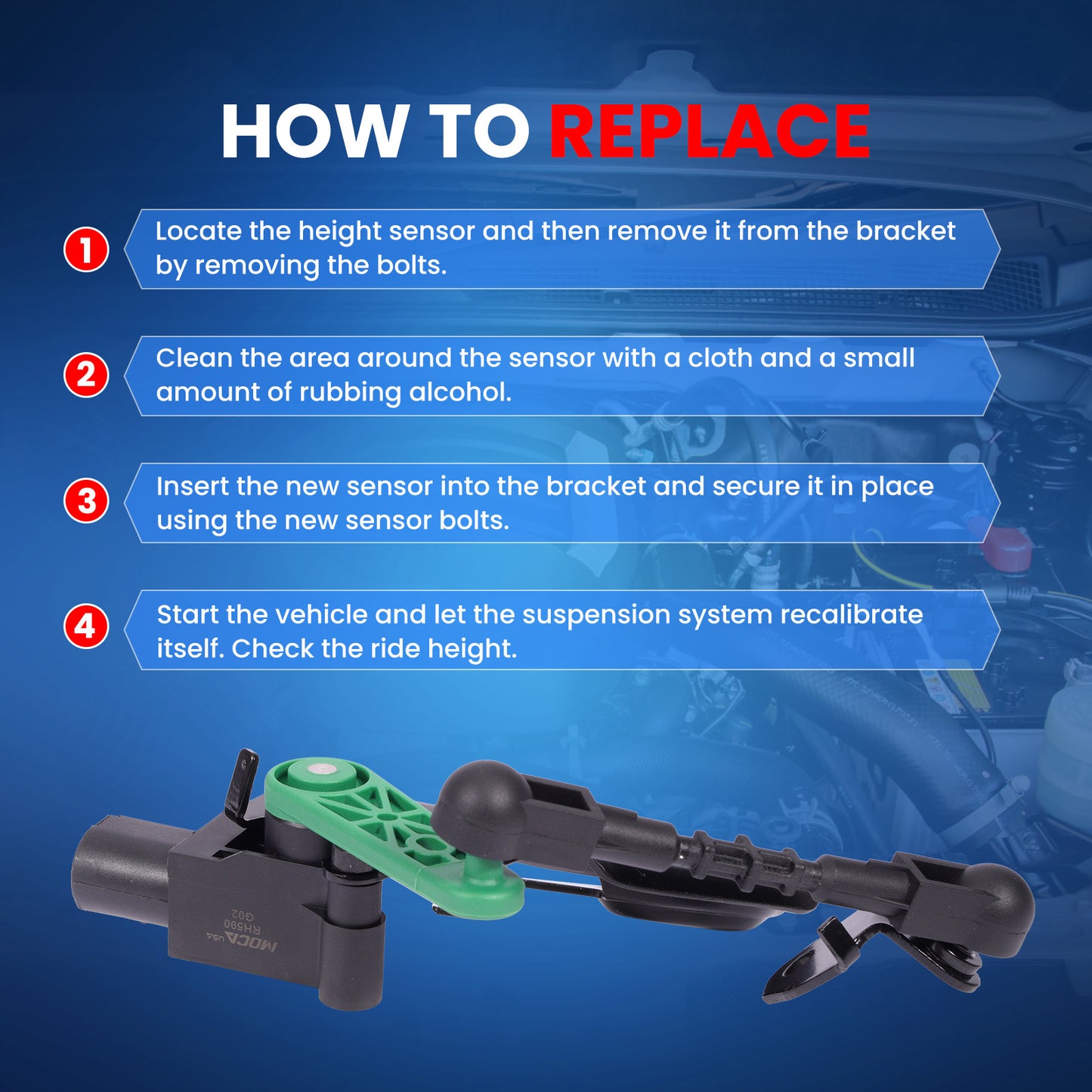 HOW TO REPLACE

1 Locate the height sensor and then remove it from the bracket by removing the bolts.

2 Clean the area around the sensor with a cloth and a small amount of rubbing alcohol.

3 Insert the new sensor into the bracket and secure it in place using the new sensor bolts.

4 Start the vehicle and let the suspension system recalibrate itself. Check the ride height.

MOCA USA
RH590
G02