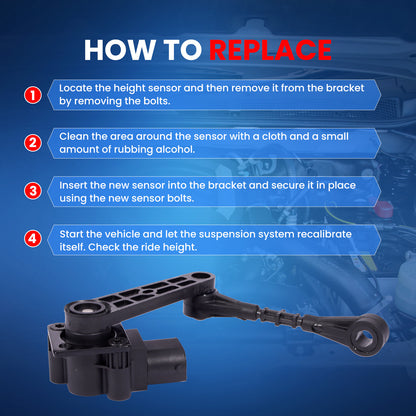 HOW TO REPLACE

1 Locate the height sensor and then remove it from the bracket by removing the bolts.

2 Clean the area around the sensor with a cloth and a small amount of rubbing alcohol.

3 Insert the new sensor into the bracket and secure it in place using the new sensor bolts.

4 Start the vehicle and let the suspension system recalibrate itself. Check the ride height.