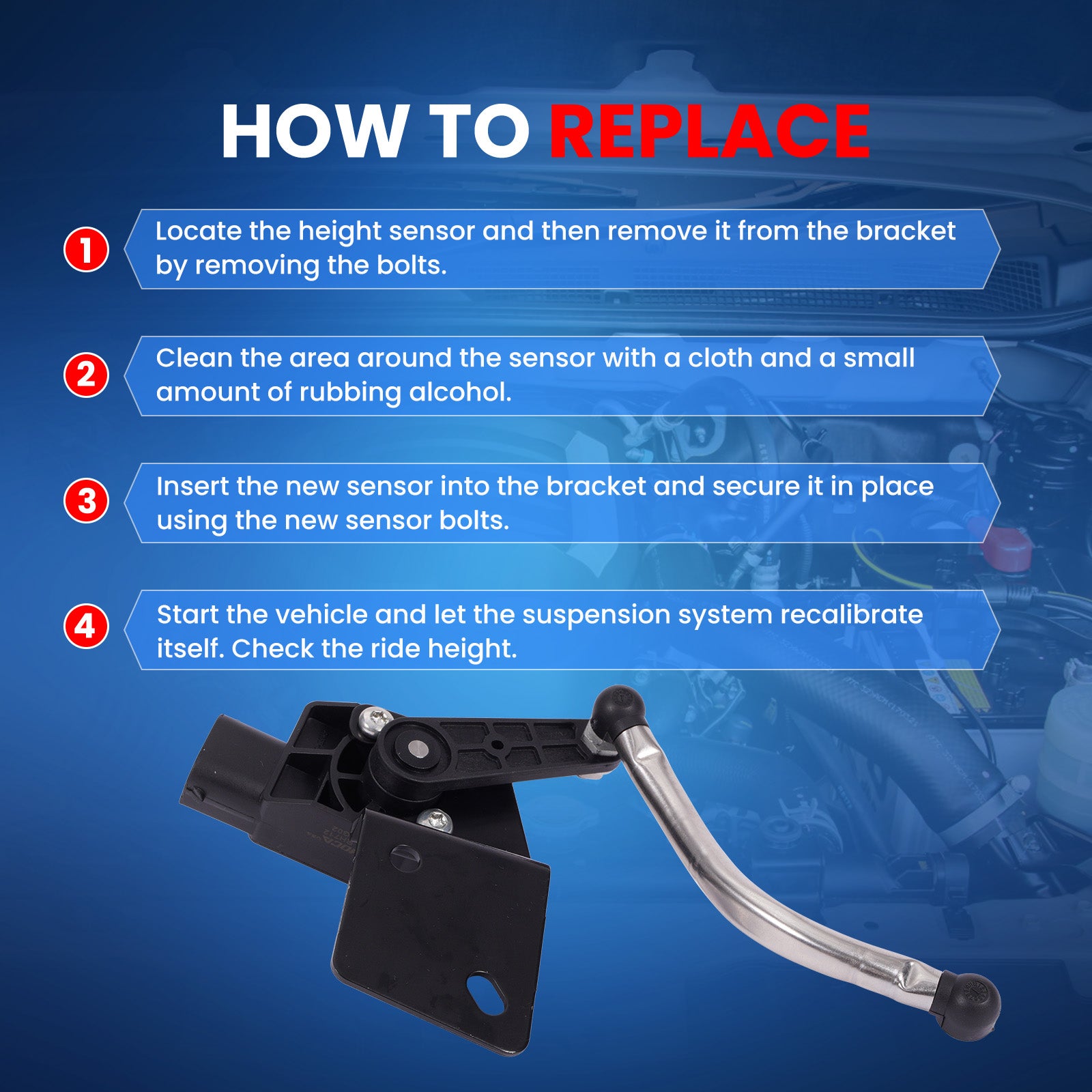 HOW TO REPLACE

1 Locate the height sensor and then remove it from the bracket by removing the bolts.

2 Clean the area around the sensor with a cloth and a small amount of rubbing alcohol.

3 Insert the new sensor into the bracket and secure it in place using the new sensor bolts.

4 Start the vehicle and let the suspension system recalibrate itself. Check the ride height.