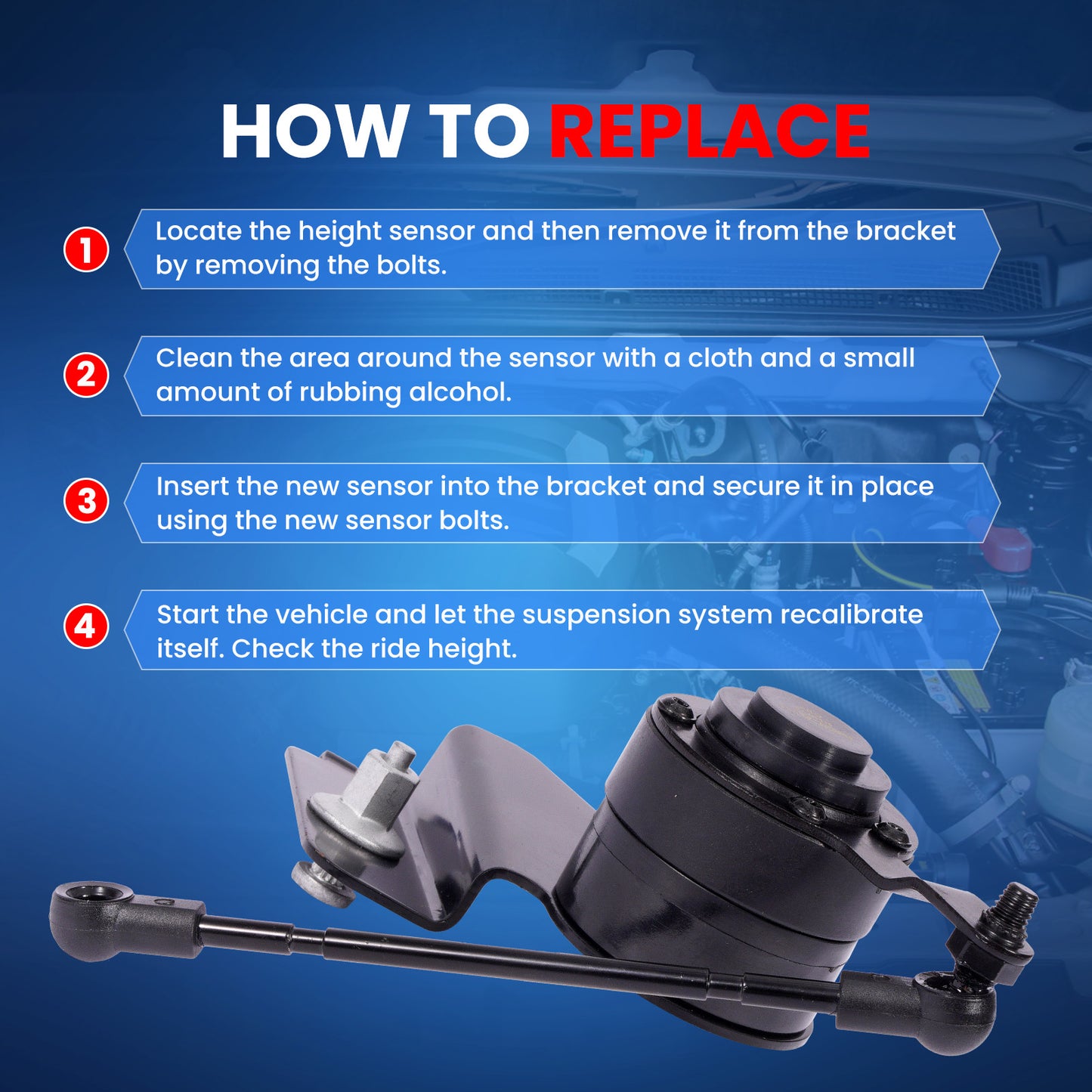 HOW TO REPLACE

1 Locate the height sensor and then remove it from the bracket by removing the bolts.

2 Clean the area around the sensor with a cloth and a small amount of rubbing alcohol.

3 Insert the new sensor into the bracket and secure it in place using the new sensor bolts.

4 Start the vehicle and let the suspension system recalibrate itself. Check the ride height.