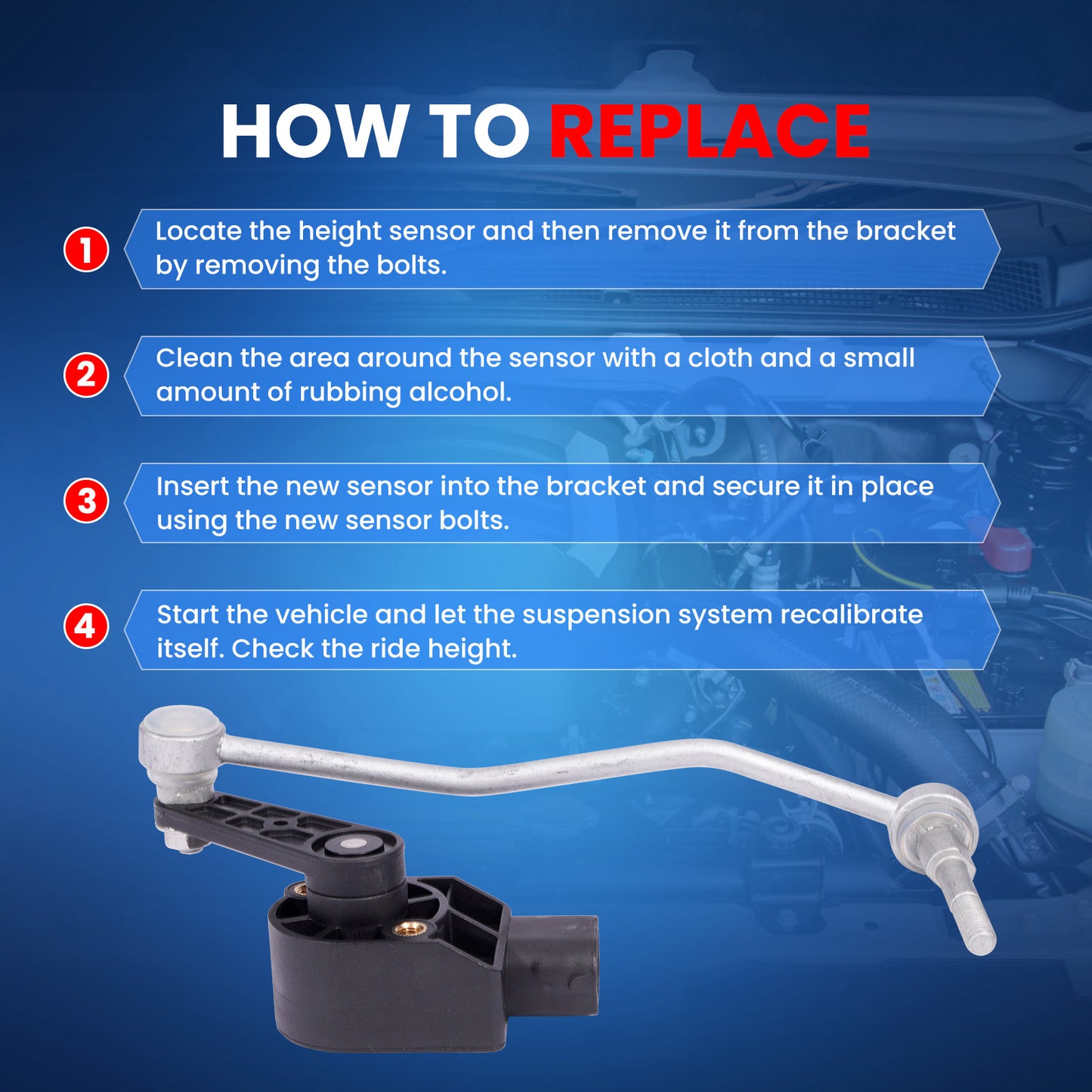 HOW TO REPLACE

1 Locate the height sensor and then remove it from the bracket by removing the bolts.

2 Clean the area around the sensor with a cloth and a small amount of rubbing alcohol.

3 Insert the new sensor into the bracket and secure it in place using the new sensor bolts.

4 Start the vehicle and let the suspension system recalibrate itself. Check the ride height.