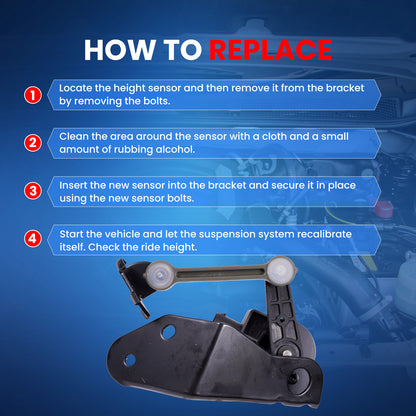 HOW TO REPLACE

1 Locate the height sensor and then remove it from the bracket by removing the bolts.

2 Clean the area around the sensor with a cloth and a small amount of rubbing alcohol.

3 Insert the new sensor into the bracket and secure it in place using the new sensor bolts.

4 Start the vehicle and let the suspension system recalibrate itself. Check the ride height.