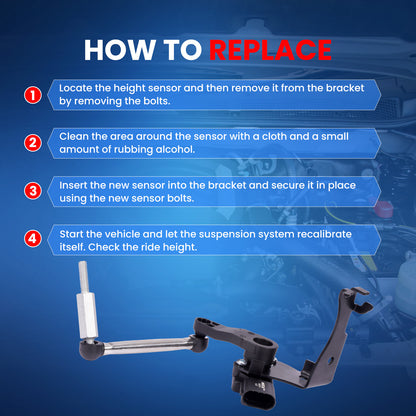 HOW TO REPLACE

1 Locate the height sensor and then remove it from the bracket by removing the bolts.

2 Clean the area around the sensor with a cloth and a small amount of rubbing alcohol.

3 Insert the new sensor into the bracket and secure it in place using the new sensor bolts.

4 Start the vehicle and let the suspension system recalibrate itself. Check the ride height.