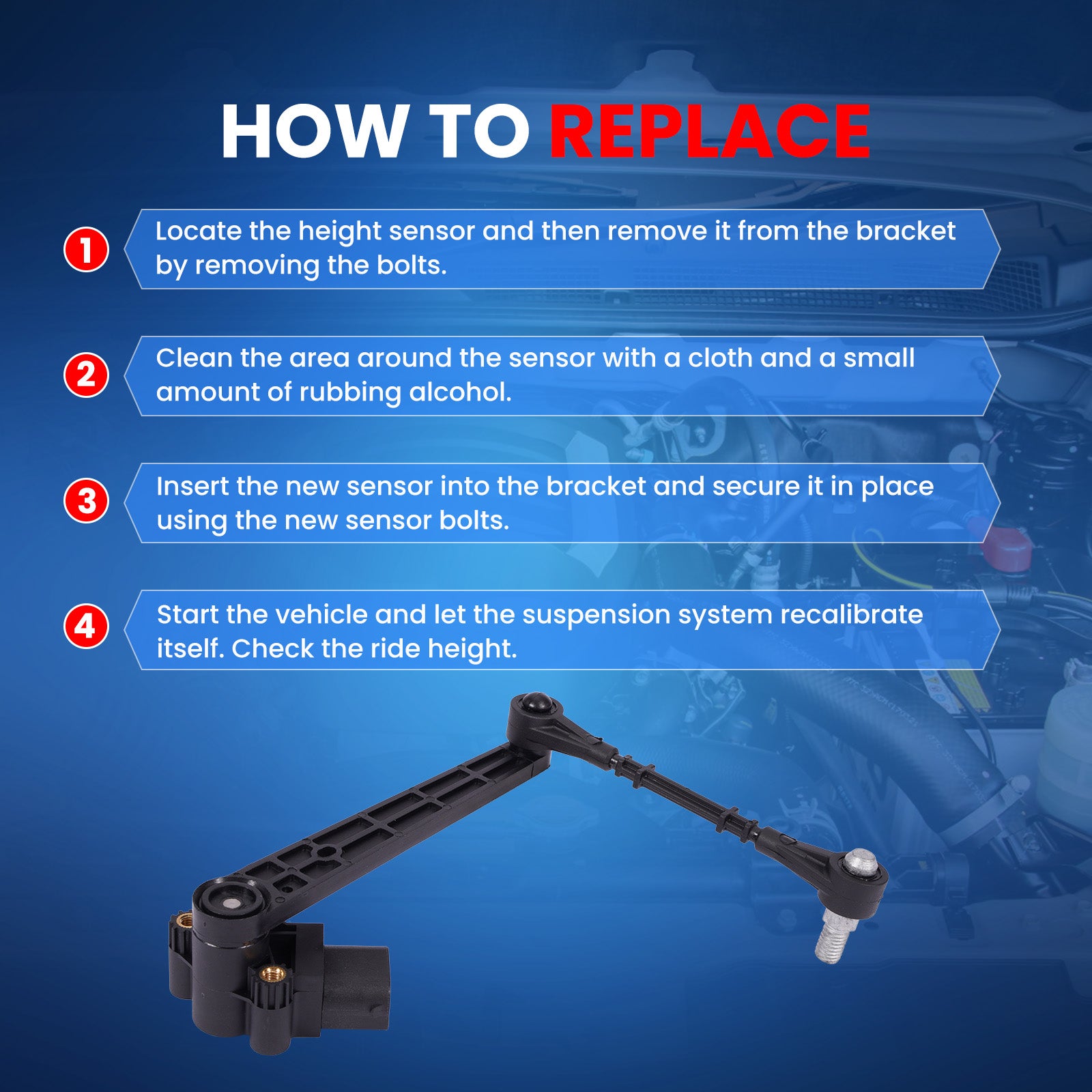 HOW TO REPLACE

1 Locate the height sensor and then remove it from the bracket by removing the bolts.

2 Clean the area around the sensor with a cloth and a small amount of rubbing alcohol.

3 Insert the new sensor into the bracket and secure it in place using the new sensor bolts.

4 Start the vehicle and let the suspension system recalibrate itself. Check the ride height.