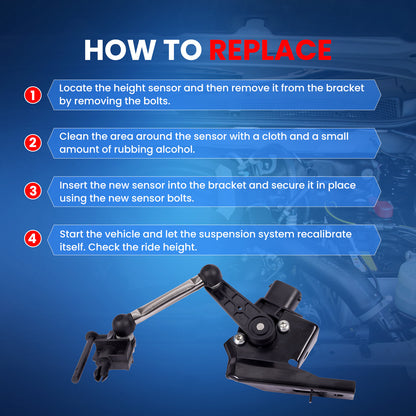 HOW TO REPLACE

1 Locate the height sensor and then remove it from the bracket by removing the bolts.

2 Clean the area around the sensor with a cloth and a small amount of rubbing alcohol.

3 Insert the new sensor into the bracket and secure it in place using the new sensor bolts.

4 Start the vehicle and let the suspension system recalibrate itself. Check the ride height.