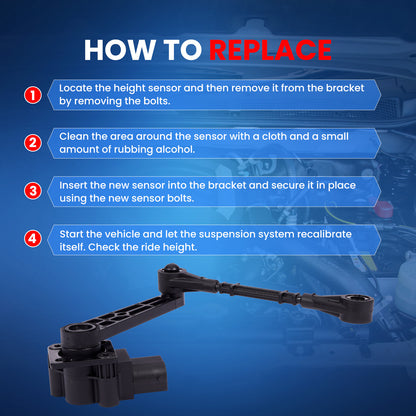 HOW TO REPLACE

1 Locate the height sensor and then remove it from the bracket by removing the bolts.

2 Clean the area around the sensor with a cloth and a small amount of rubbing alcohol.

3 Insert the new sensor into the bracket and secure it in place using the new sensor bolts.

4 Start the vehicle and let the suspension system recalibrate itself. Check the ride height.