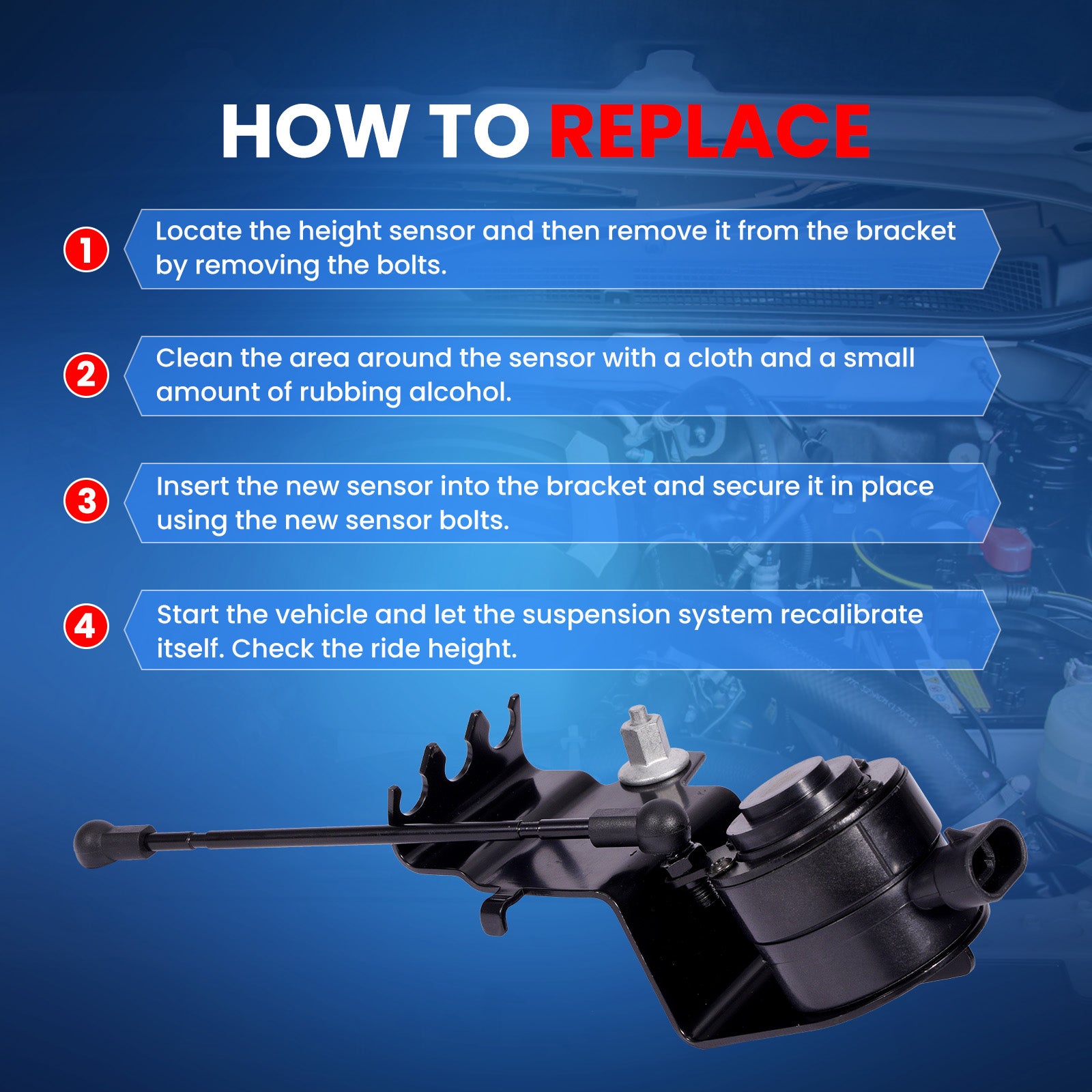 HOW TO REPLACE

1 Locate the height sensor and then remove it from the bracket by removing the bolts.

2 Clean the area around the sensor with a cloth and a small amount of rubbing alcohol.

3 Insert the new sensor into the bracket and secure it in place using the new sensor bolts.

4 Start the vehicle and let the suspension system recalibrate itself. Check the ride height.