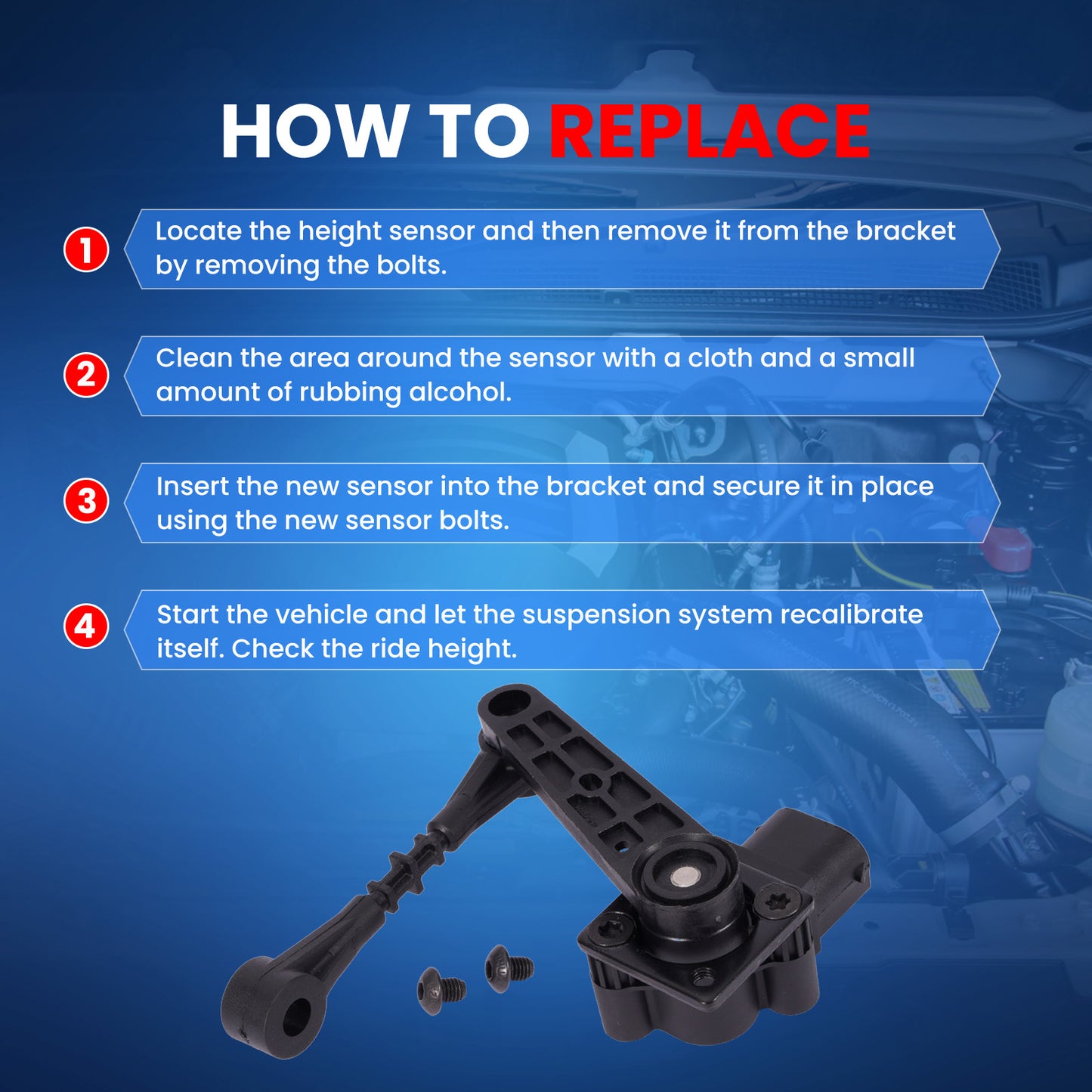 HOW TO REPLACE

1 Locate the height sensor and then remove it from the bracket by removing the bolts.

2 Clean the area around the sensor with a cloth and a small amount of rubbing alcohol.

3 Insert the new sensor into the bracket and secure it in place using the new sensor bolts.

4 Start the vehicle and let the suspension system recalibrate itself. Check the ride height.