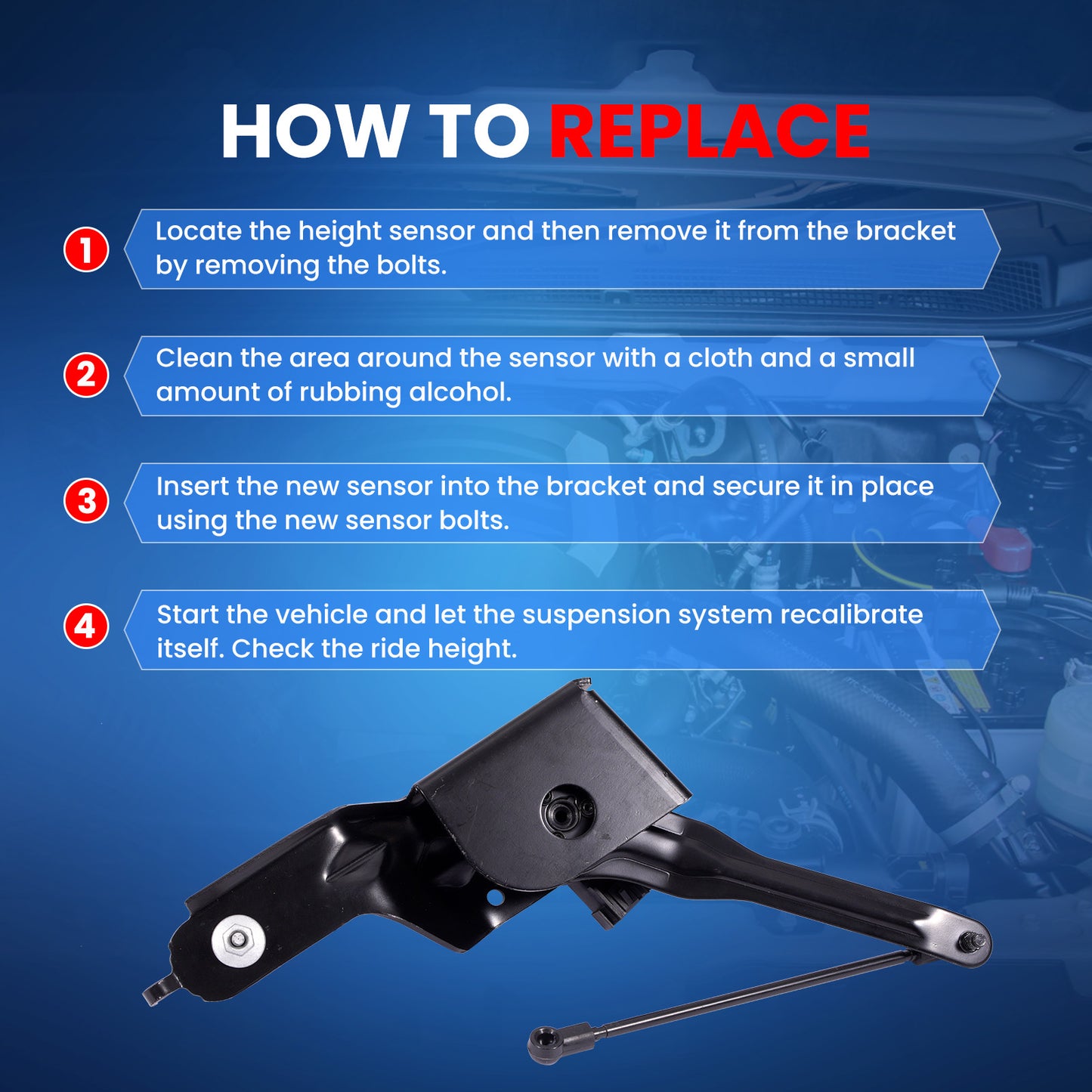 HOW TO REPLACE

1 Locate the height sensor and then remove it from the bracket by removing the bolts.

2 Clean the area around the sensor with a cloth and a small amount of rubbing alcohol.

3 Insert the new sensor into the bracket and secure it in place using the new sensor bolts.

4 Start the vehicle and let the suspension system recalibrate itself. Check the ride height.