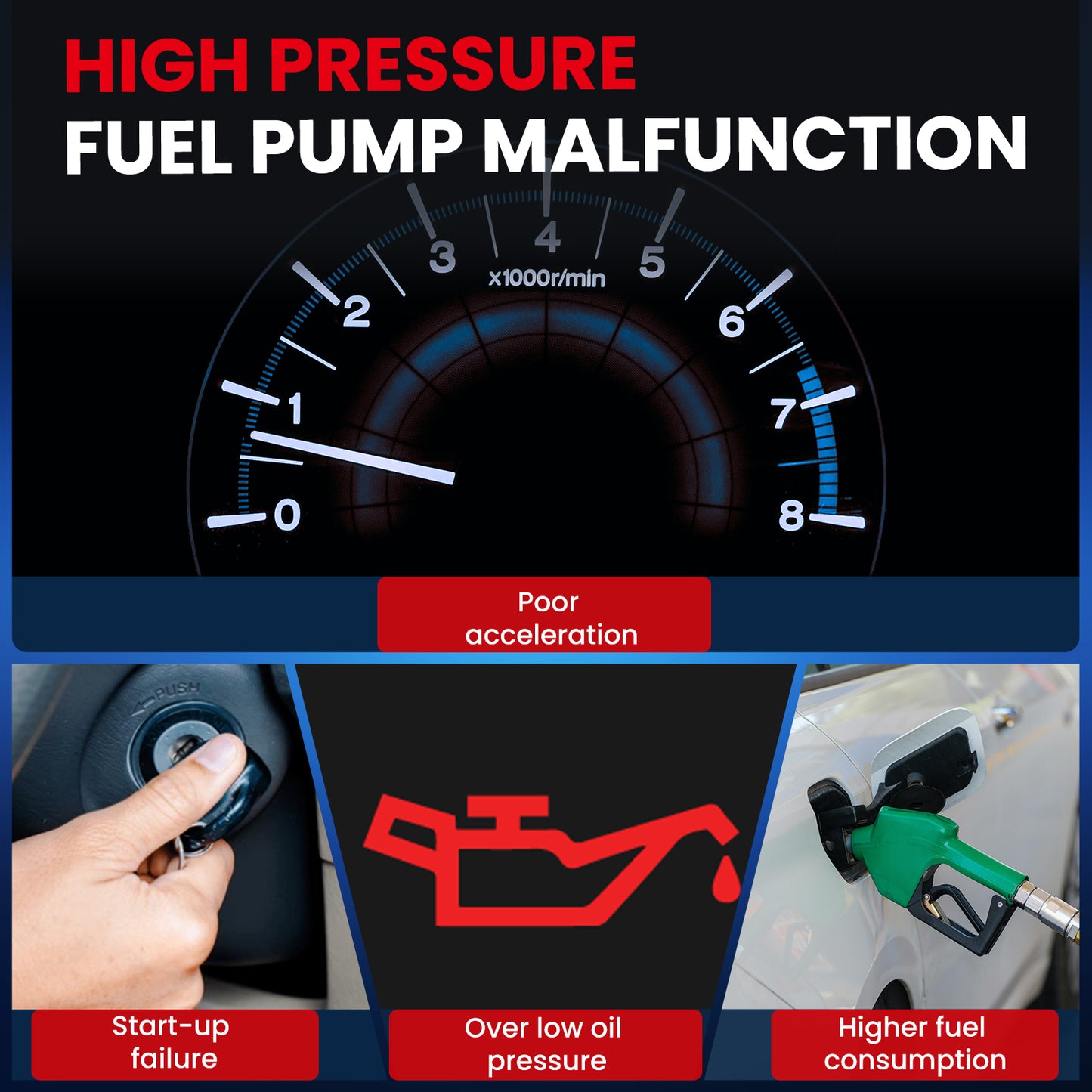 HIGH PRESSURE
FUEL PUMP MALFUNCTION

0 1 2 3 4 5 6 7 8
x1000r/min

Poor acceleration

PUSH

Start-up failure

Over low oil pressure

Higher fuel consumption