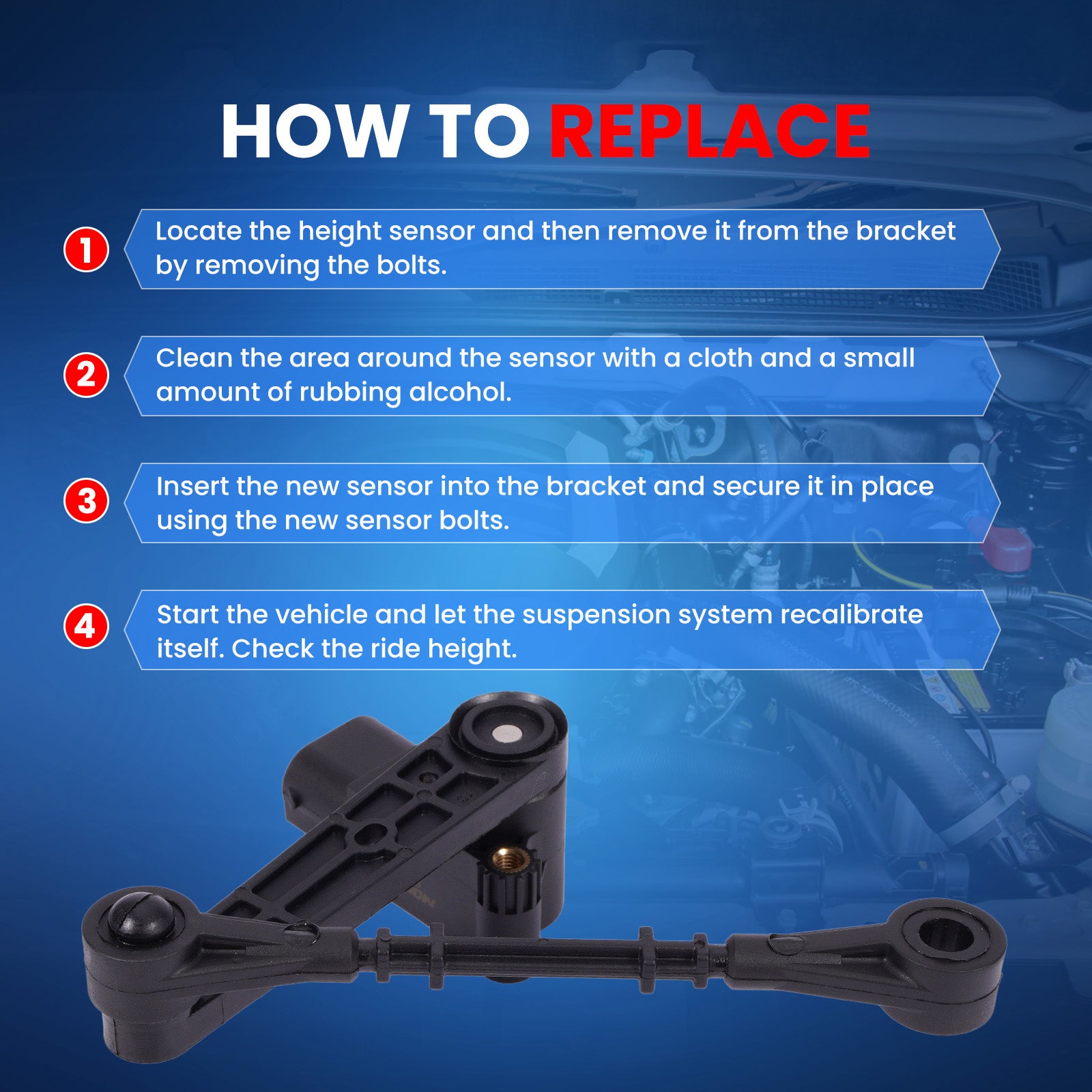 HOW TO REPLACE

1 Locate the height sensor and then remove it from the bracket by removing the bolts.

2 Clean the area around the sensor with a cloth and a small amount of rubbing alcohol.

3 Insert the new sensor into the bracket and secure it in place using the new sensor bolts.

4 Start the vehicle and let the suspension system recalibrate itself. Check the ride height.