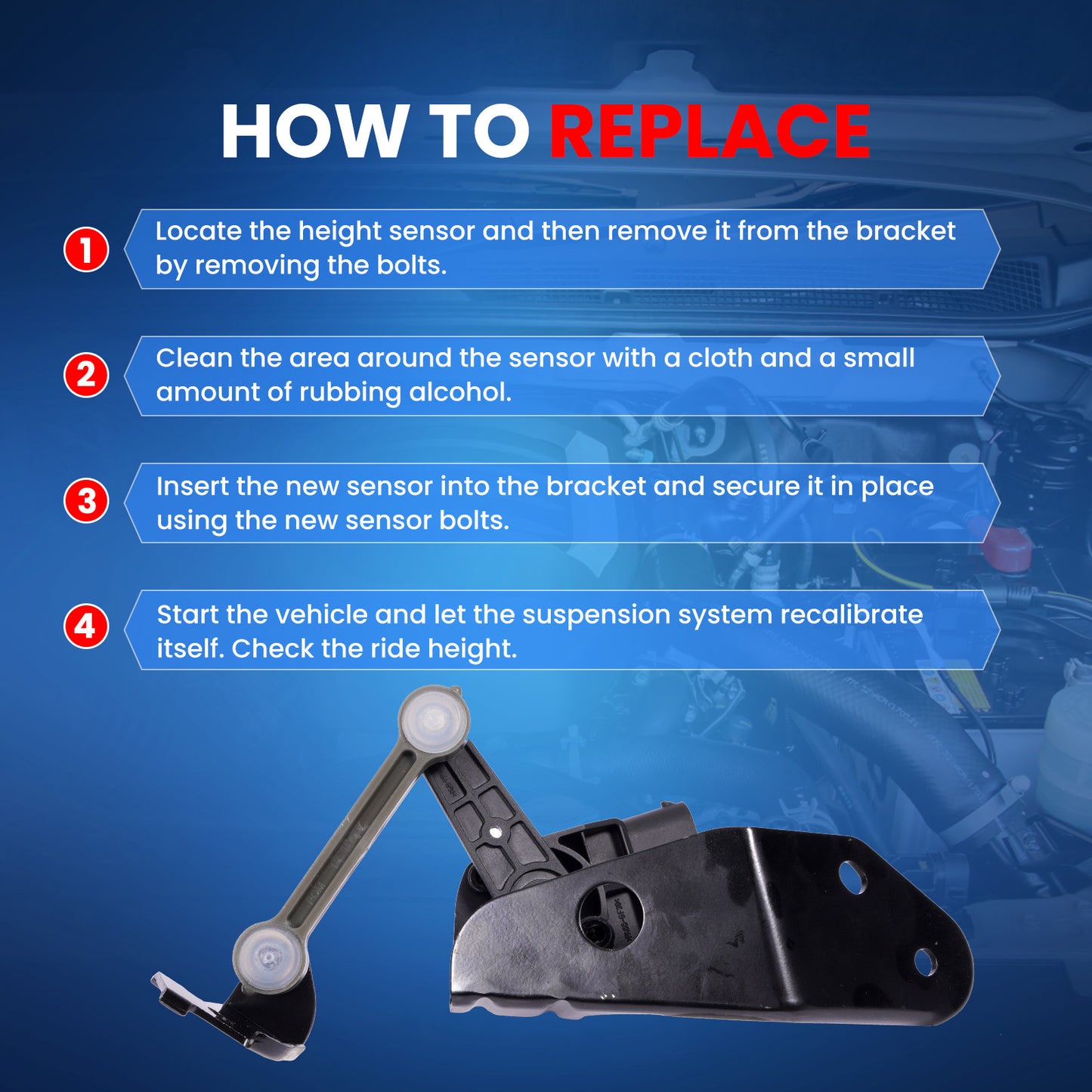 HOW TO REPLACE

1 Locate the height sensor and then remove it from the bracket by removing the bolts.

2 Clean the area around the sensor with a cloth and a small amount of rubbing alcohol.

3 Insert the new sensor into the bracket and secure it in place using the new sensor bolts.

4 Start the vehicle and let the suspension system recalibrate itself. Check the ride height.