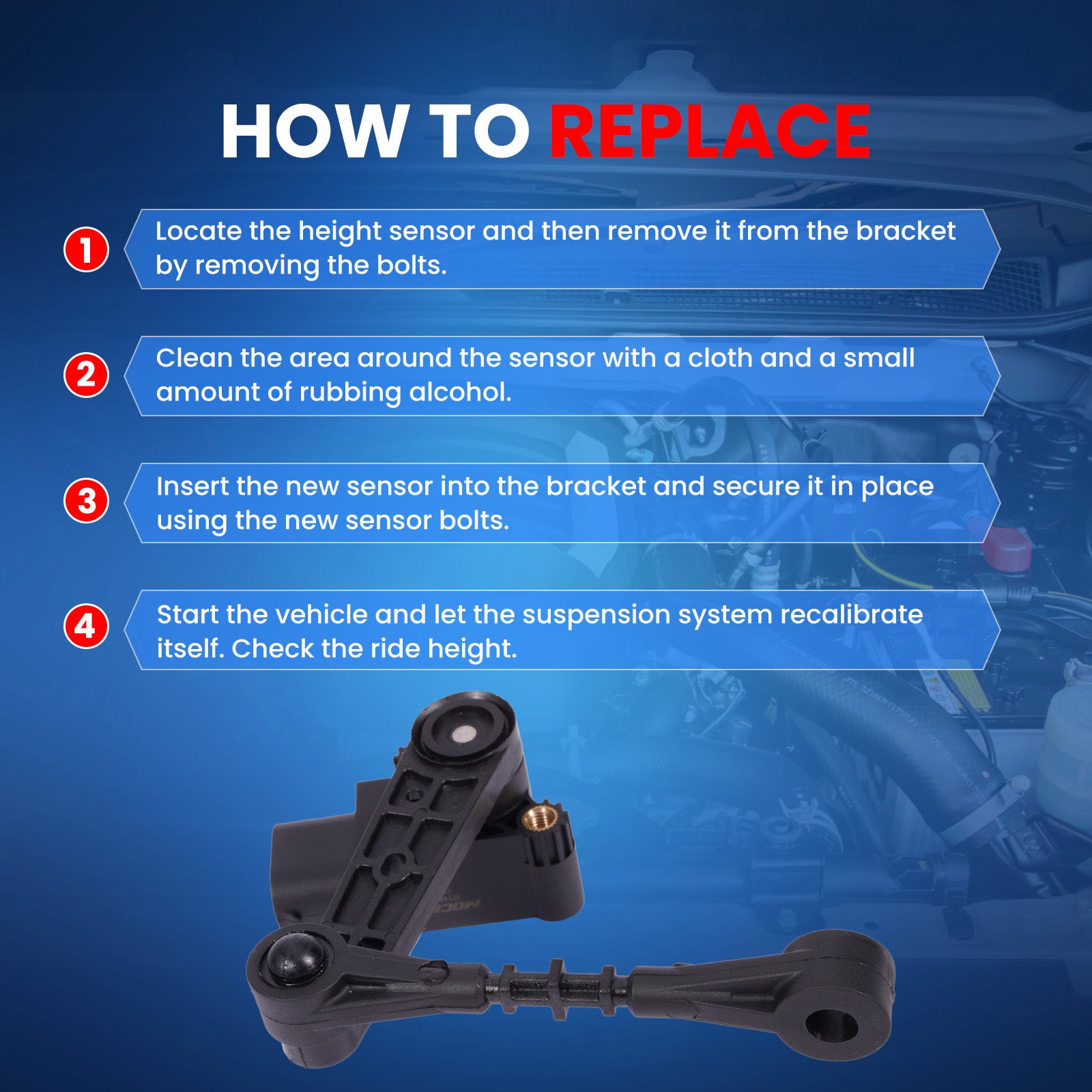 HOW TO REPLACE

1 Locate the height sensor and then remove it from the bracket by removing the bolts.

2 Clean the area around the sensor with a cloth and a small amount of rubbing alcohol.

3 Insert the new sensor into the bracket and secure it in place using the new sensor bolts.

4 Start the vehicle and let the suspension system recalibrate itself. Check the ride height.