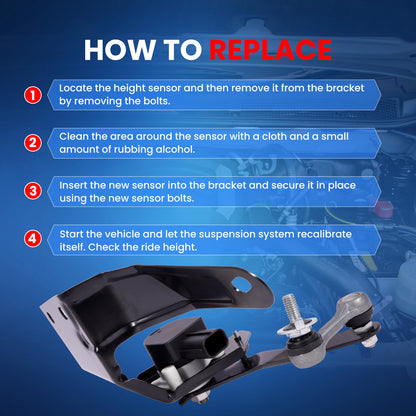 HOW TO REPLACE

1 Locate the height sensor and then remove it from the bracket by removing the bolts.

2 Clean the area around the sensor with a cloth and a small amount of rubbing alcohol.

3 Insert the new sensor into the bracket and secure it in place using the new sensor bolts.

4 Start the vehicle and let the suspension system recalibrate itself. Check the ride height.