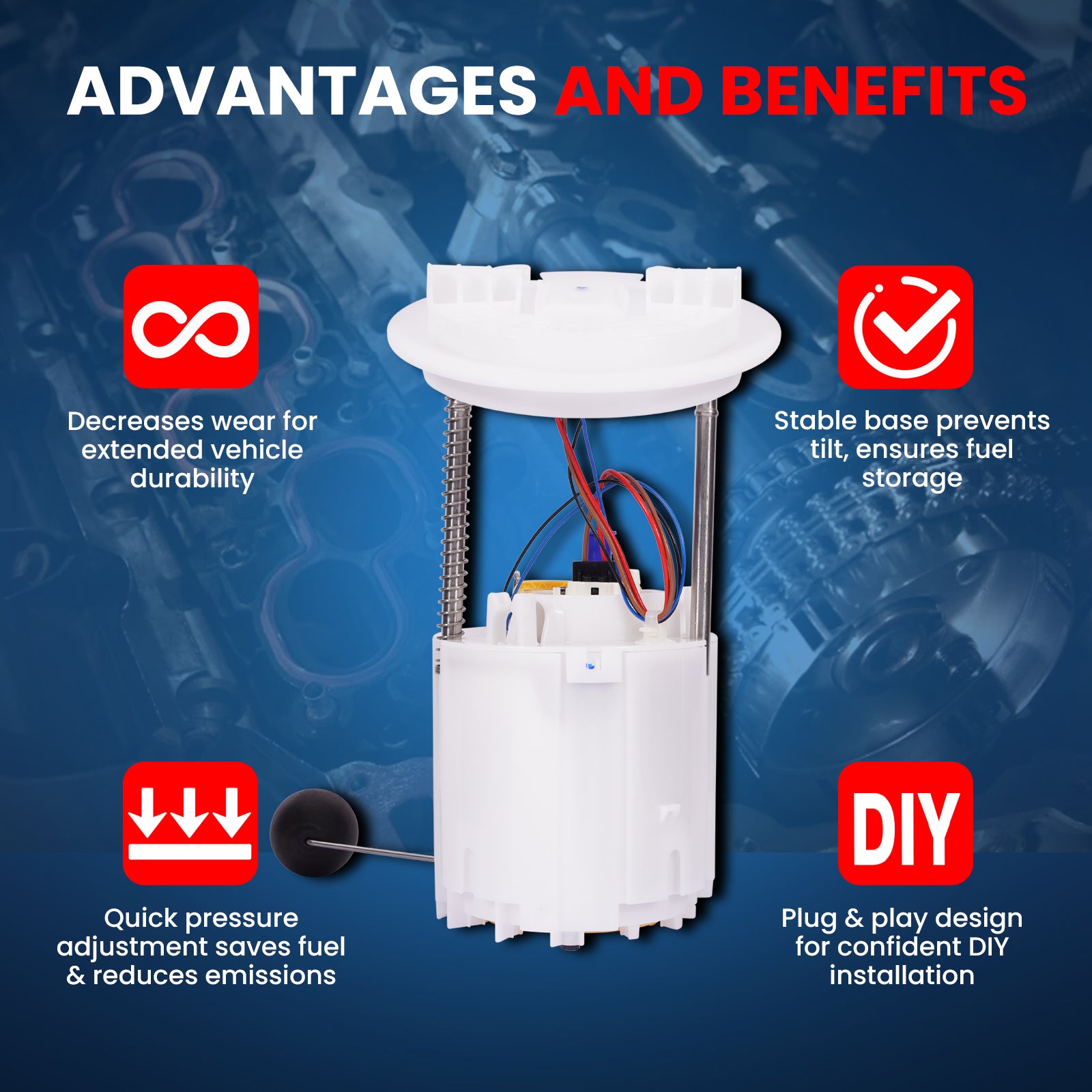 ADVANTAGES AND BENEFITS

Decreases wear for extended vehicle durability

Stable base prevents tilt, ensures fuel storage

Quick pressure adjustment saves fuel & reduces emissions

DIY

Plug & play design for confident DIY installation