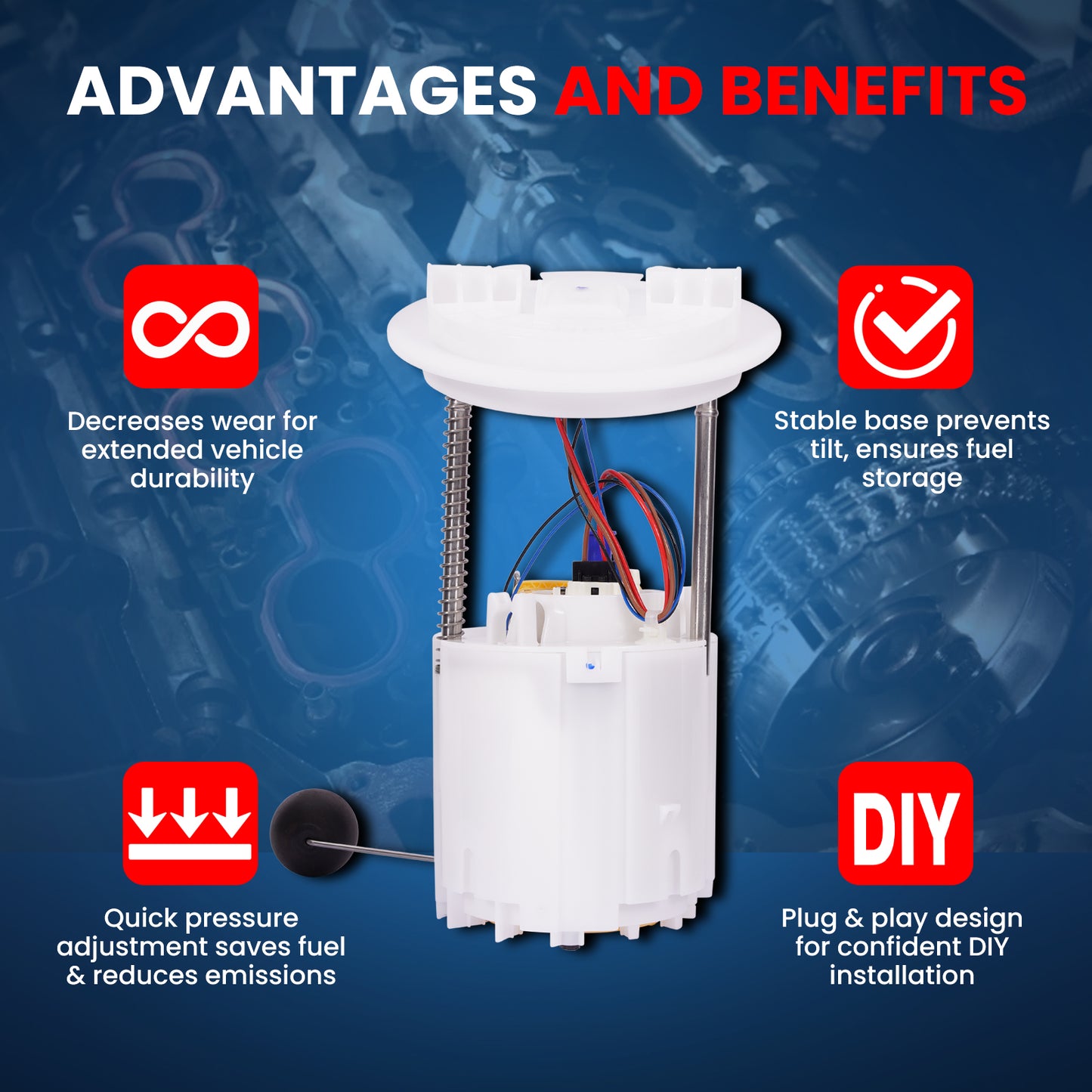 ADVANTAGES AND BENEFITS

Decreases wear for extended vehicle durability

Stable base prevents tilt, ensures fuel storage

Quick pressure adjustment saves fuel & reduces emissions

DIY

Plug & play design for confident DIY installation