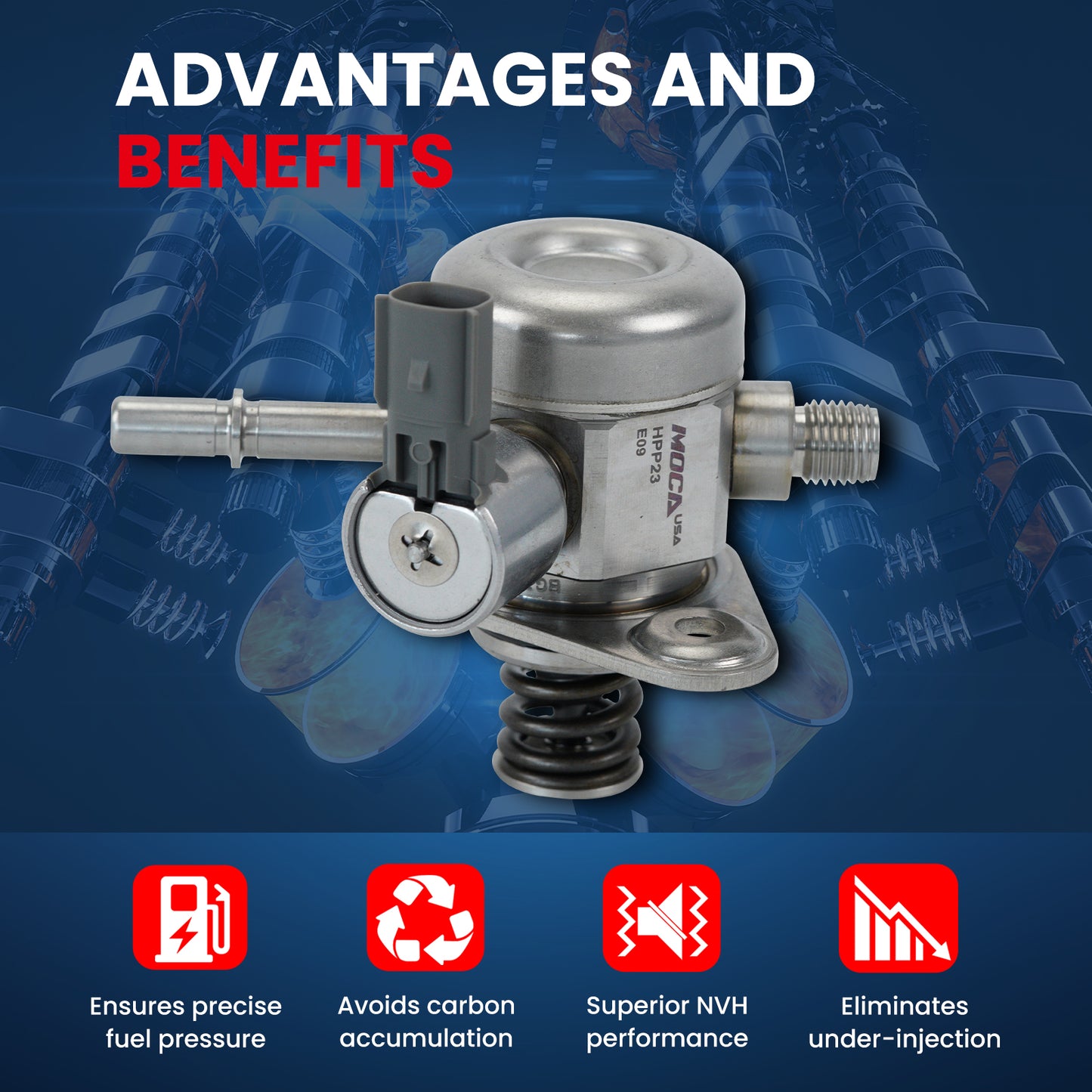 ADVANTAGES AND BENEFITS

MOCA USA
HPP23
E09

Ensures precise fuel pressure

Avoids carbon accumulation

Superior NVH performance

Eliminates under-injection