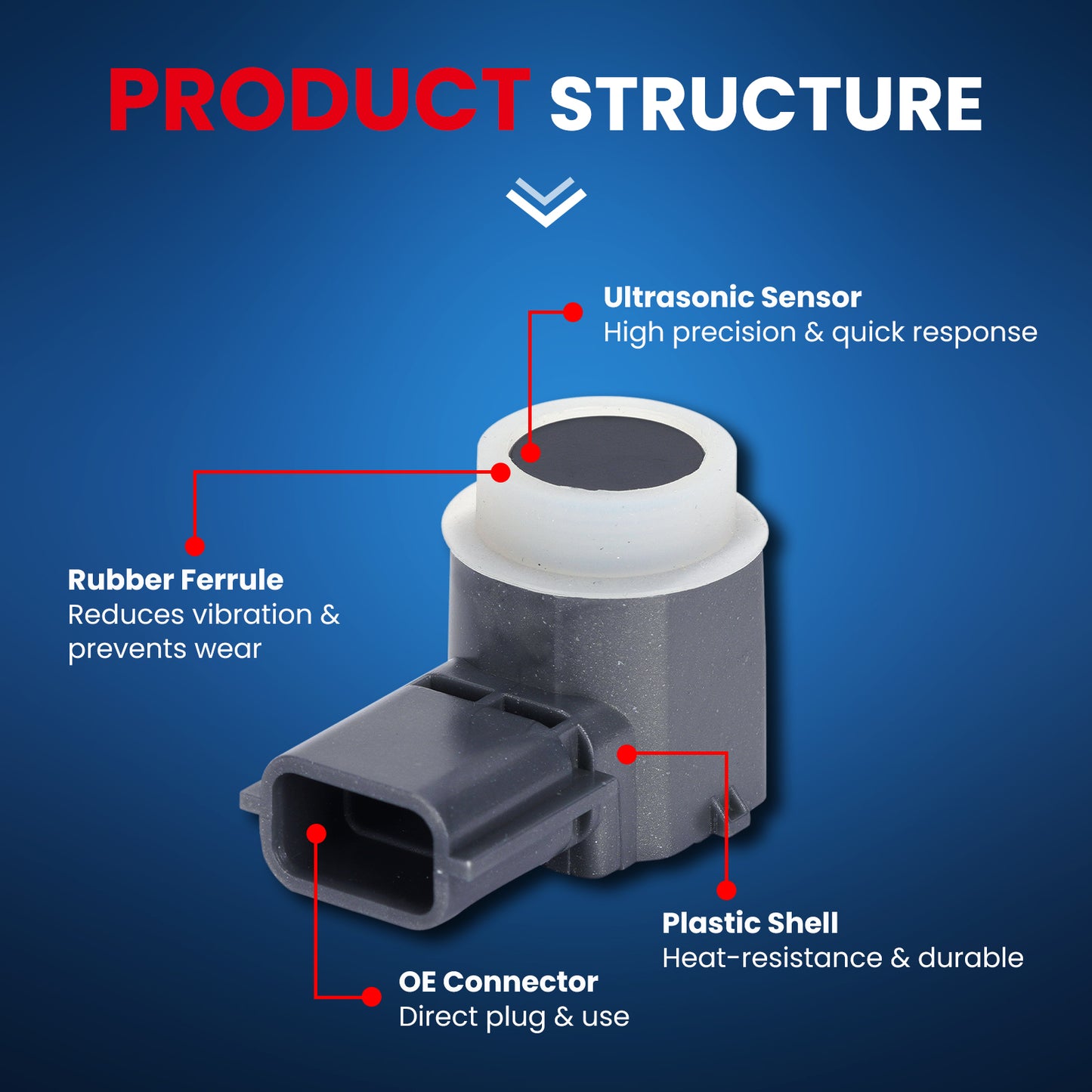 PRODUCT STRUCTURE

Ultrasonic Sensor
High precision & quick response

Rubber Ferrule
Reduces vibration & prevents wear

Plastic Shell
Heat-resistance & durable

OE Connector
Direct plug & use