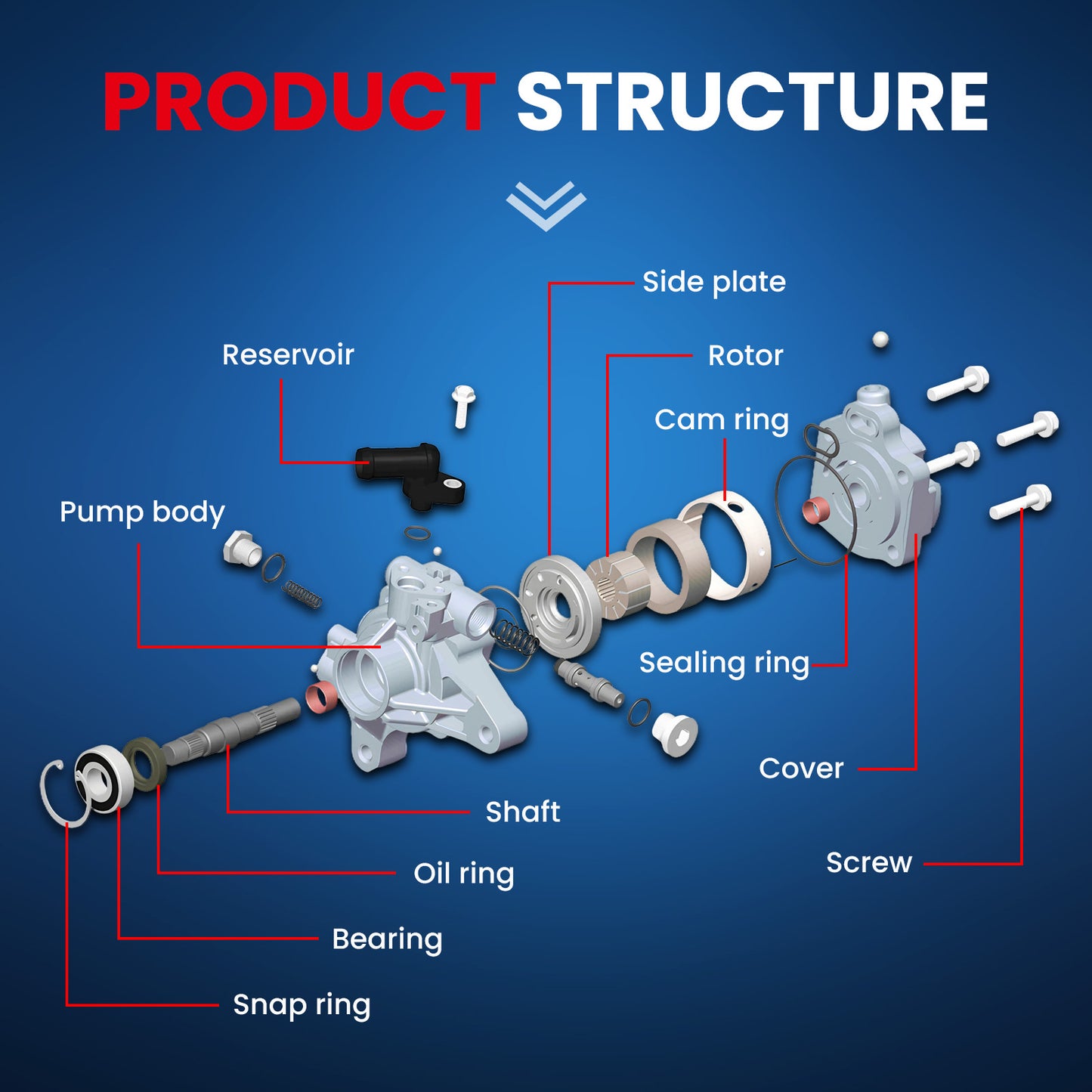 PRODUCT STRUCTURE

Side plate

Reservoir

Rotor

Cam ring

Pump body

Sealing ring

Cover

Shaft

Oil ring

Screw

Bearing

Snap ring