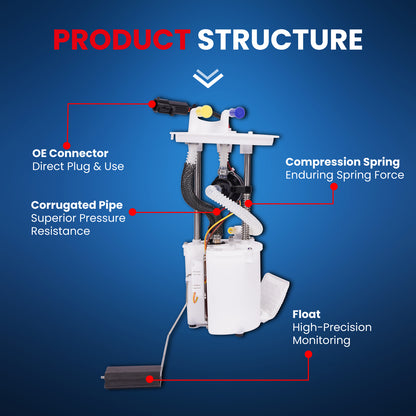 PRODUCT STRUCTURE

OE Connector
Direct Plug & Use

Compression Spring
Enduring Spring Force

Corrugated Pipe
Superior Pressure Resistance

Float
High-Precision Monitoring